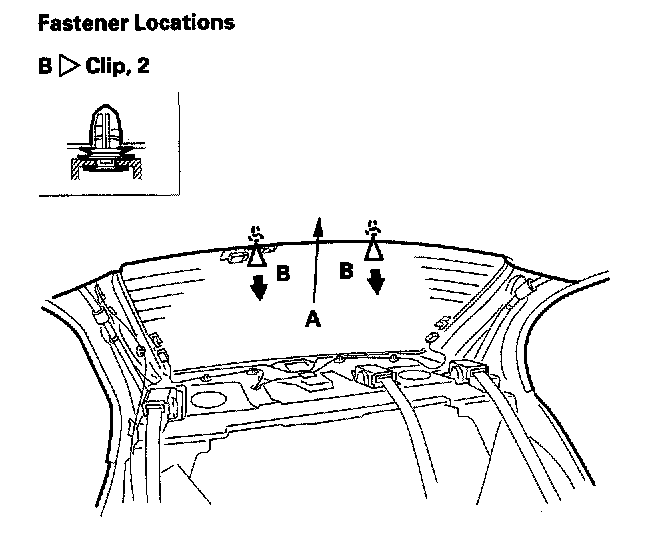 Fastener Locations

B ▷ Clip, 2

B

B

A