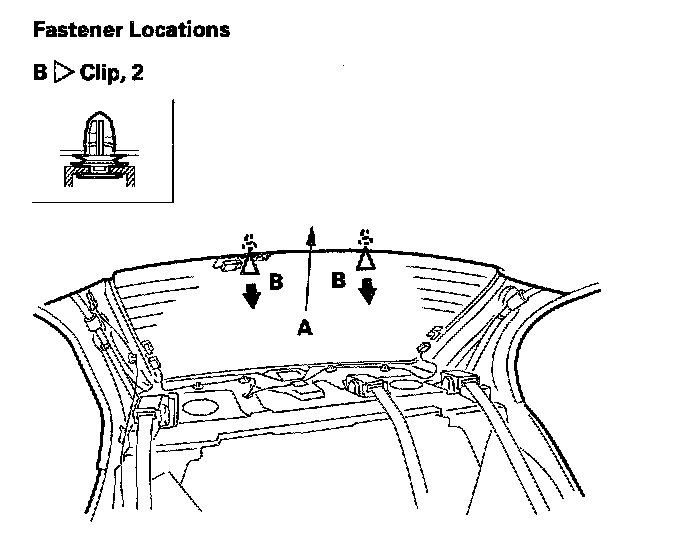 Fastener Locations

B ▷ Clip, 2

B
B
A