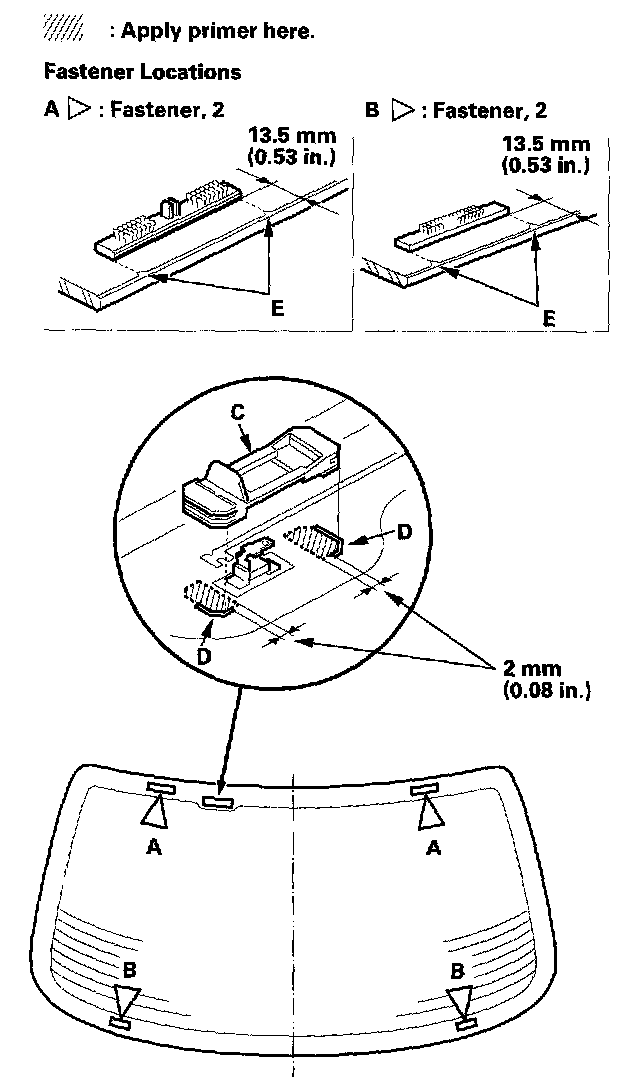 : Apply primer here.

Fastener Locations

A ▷ : Fastener, 2

13.5 mm (0.53 in.)

E

B ▷ : Fastener, 2

13.5 mm (0.53 in.)

E

C

D

D

2 mm (0.08 in.)

A

A

B

B