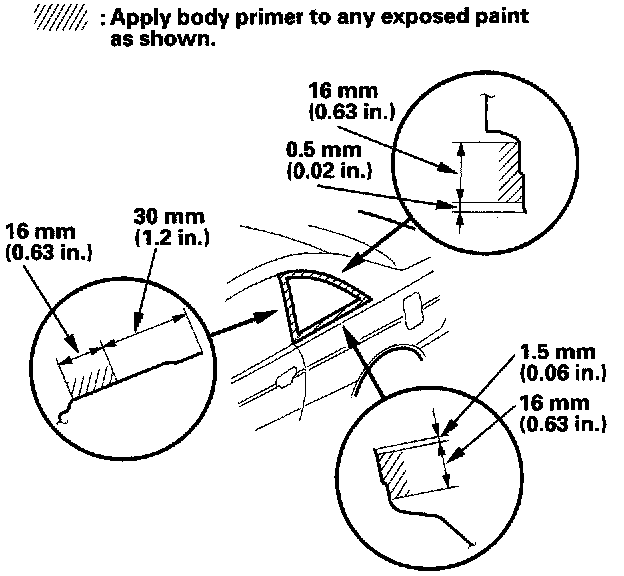 : Apply body primer to any exposed paint as shown.

16 mm
(0.63 in.)

0.5 mm
(0.02 in.)

16 mm
(0.63 in.)

30 mm
(1.2 in.)

1.5 mm
(0.06 in.)

16 mm
(0.63 in.)