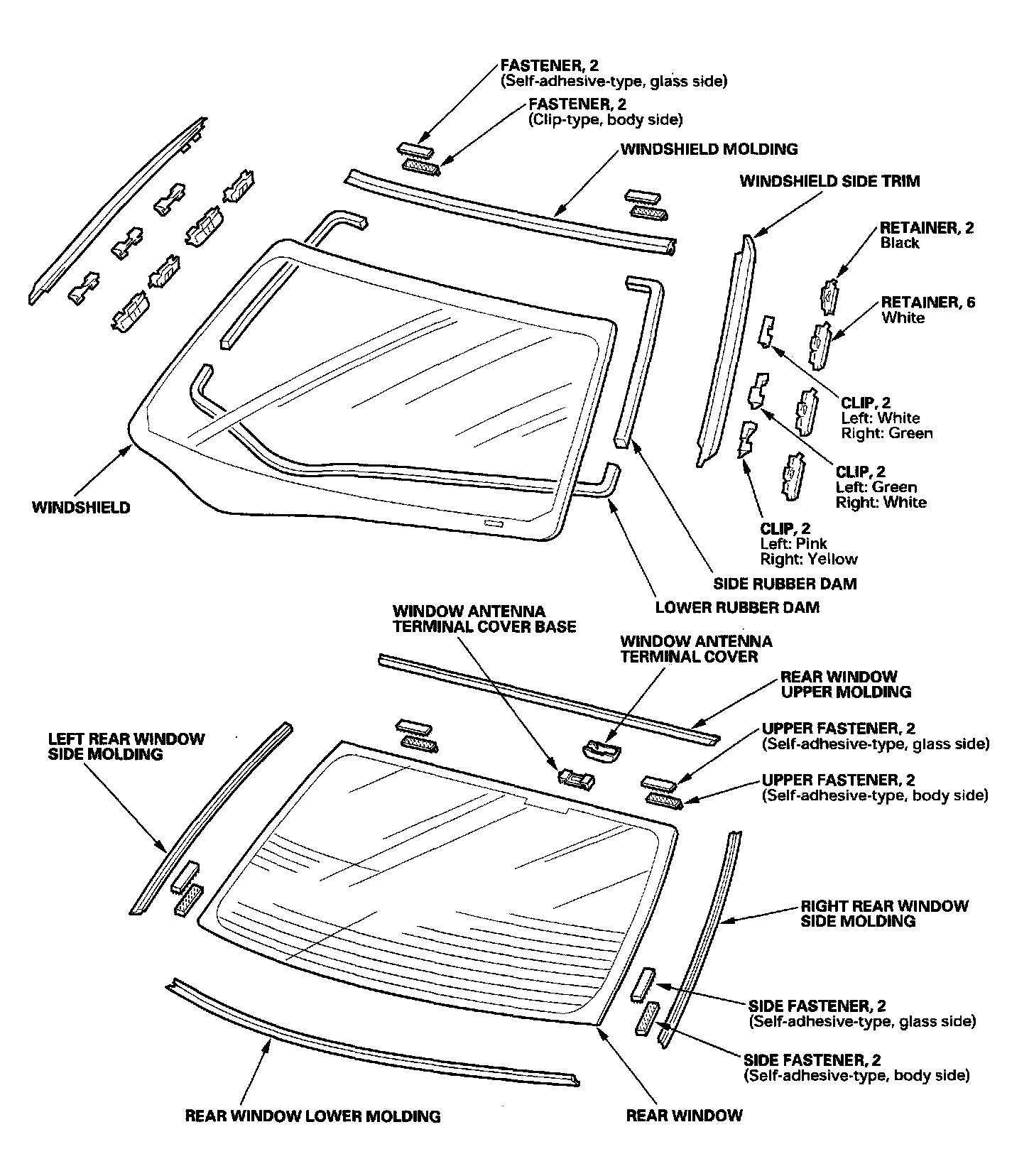 FASTENER, 2
(Self-adhesive-type, glass side)

FASTENER, 2
(Clip-type, body side)

WINDSHIELD MOLDING

WINDSHIELD SIDE TRIM

RETAINER, 2
Black

RETAINER, 6
White

CLIP, 2
Left: White
Right: Green

CLIP, 2
Left: Green
Right: White

CLIP, 2
Left: Pink
Right: Yellow

WINDSHIELD

SIDE RUBBER DAM

LOWER RUBBER DAM

WINDOW ANTENNA
TERMINAL COVER BASE

WINDOW ANTENNA
TERMINAL COVER

REAR WINDOW
UPPER MOLDING

UPPER FASTENER, 2
(Self-adhesive-type, glass side)

UPPER FASTENER, 2
(Self-adhesive-type, body side)

LEFT REAR WINDOW
SIDE MOLDING

RIGHT REAR WINDOW
SIDE MOLDING

SIDE FASTENER, 2
(Self-adhesive-type, glass side)

SIDE FASTENER, 2
(Self-adhesive-type, body side)

REAR WINDOW LOWER MOLDING

REAR WINDOW