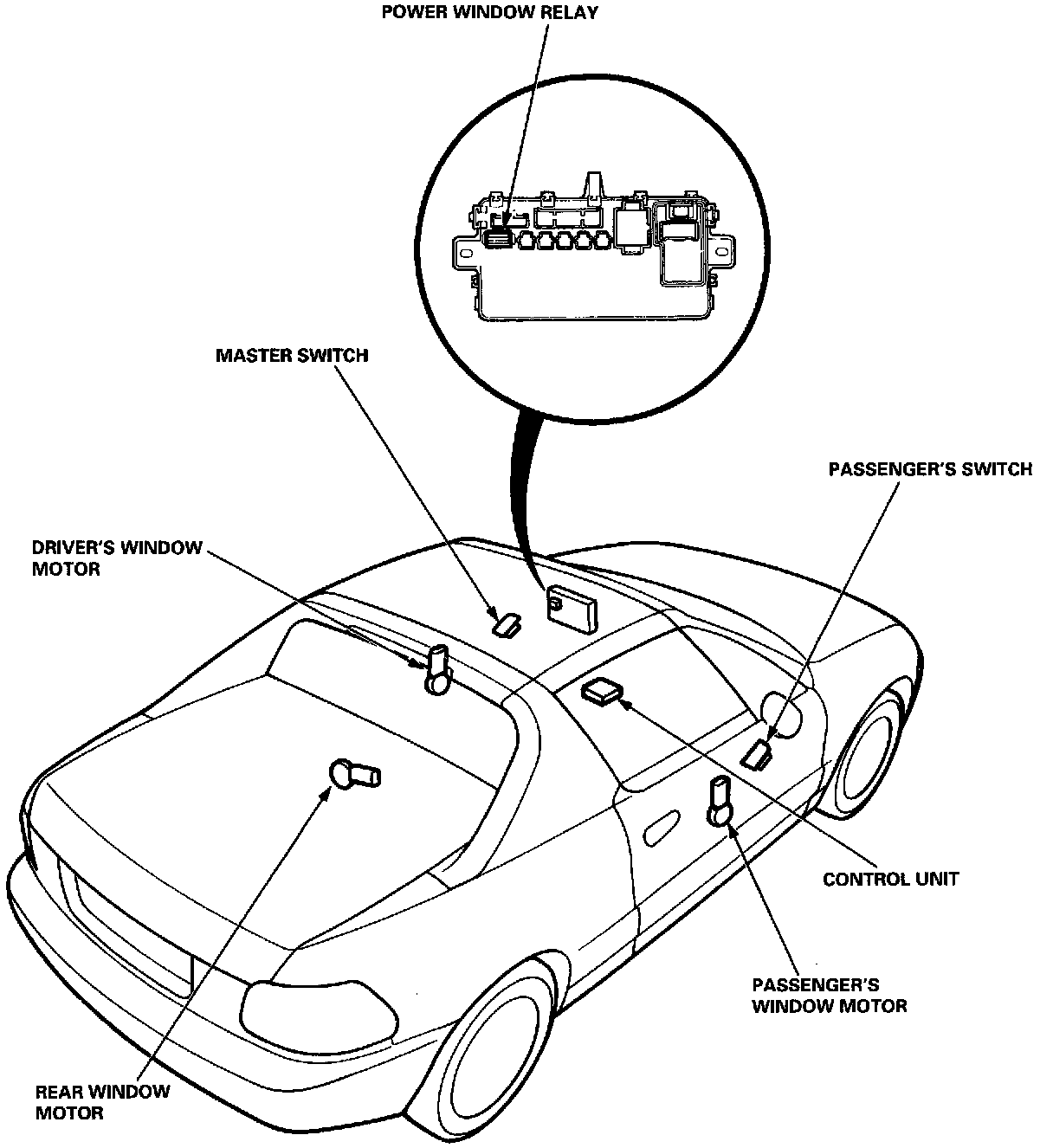 POWER WINDOW RELAY

MASTER SWITCH

PASSENGER'S SWITCH

DRIVER'S WINDOW MOTOR

CONTROL UNIT

PASSENGER'S WINDOW MOTOR

REAR WINDOW MOTOR