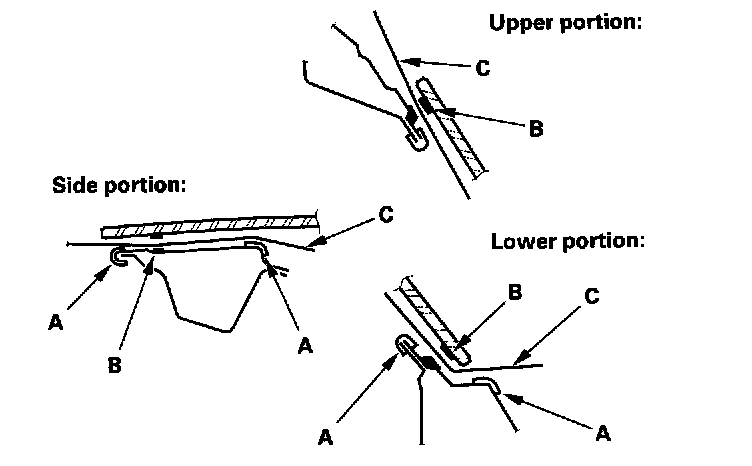 Upper portion:

C

B

Side portion:

C

A

B

A

Lower portion:

B

C

A

A