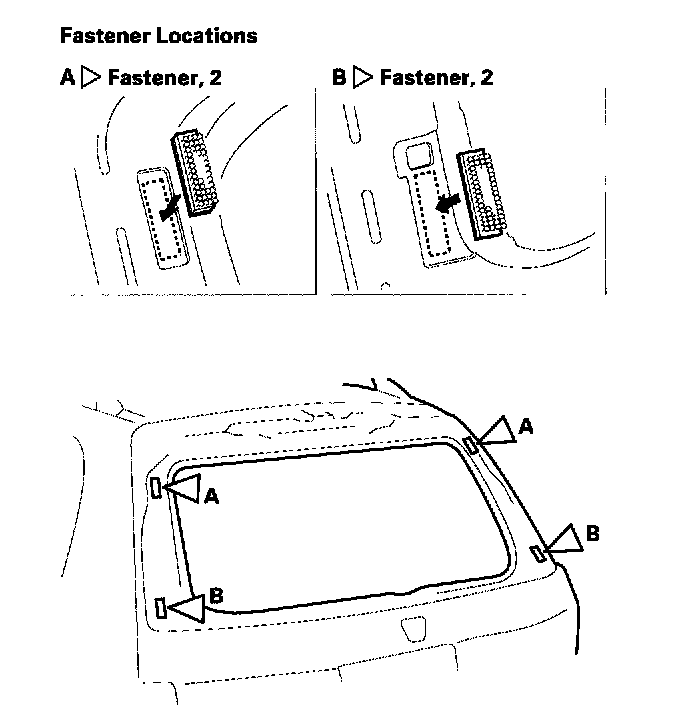 Fastener Locations

A ▷ Fastener, 2

B ▷ Fastener, 2

A

A

B

B