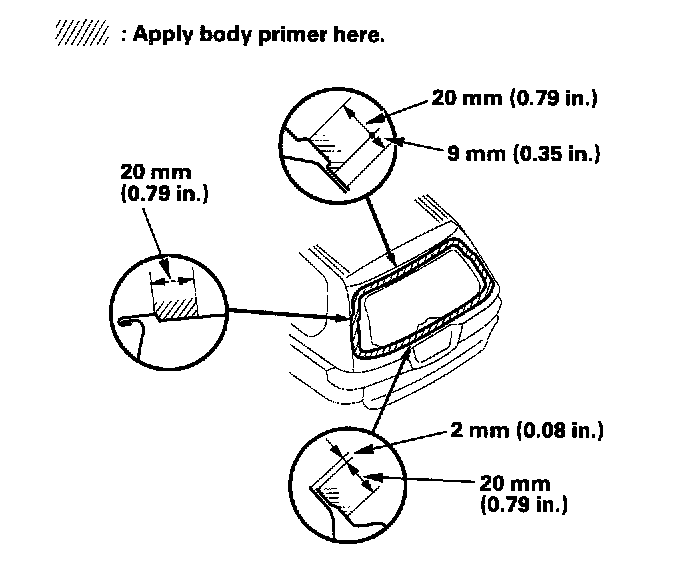 : Apply body primer here.

20 mm (0.79 in.)

9 mm (0.35 in.)

20 mm
(0.79 in.)

2 mm (0.08 in.)

20 mm
(0.79 in.)