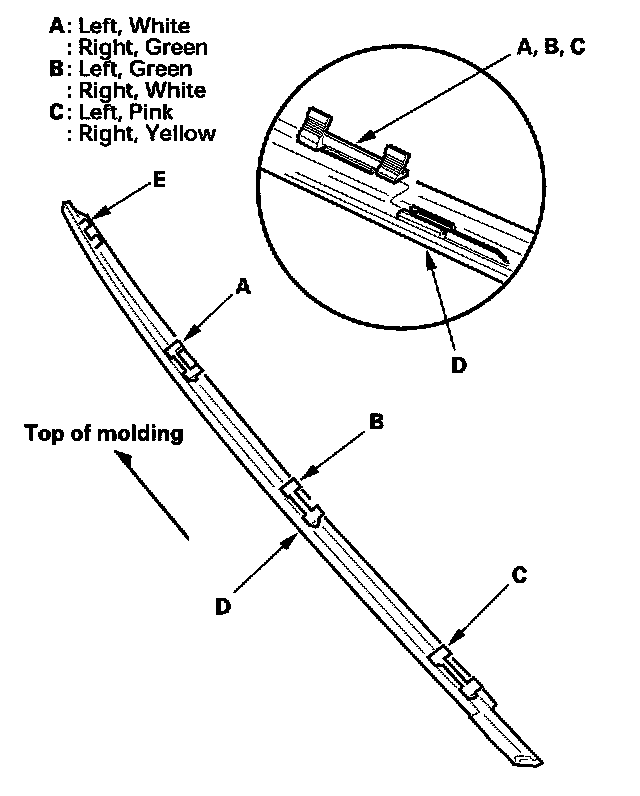 A: Left, White
: Right, Green
B: Left, Green
: Right, White
C: Left, Pink
: Right, Yellow

A, B, C

E

A

D

Top of molding

B

D

C