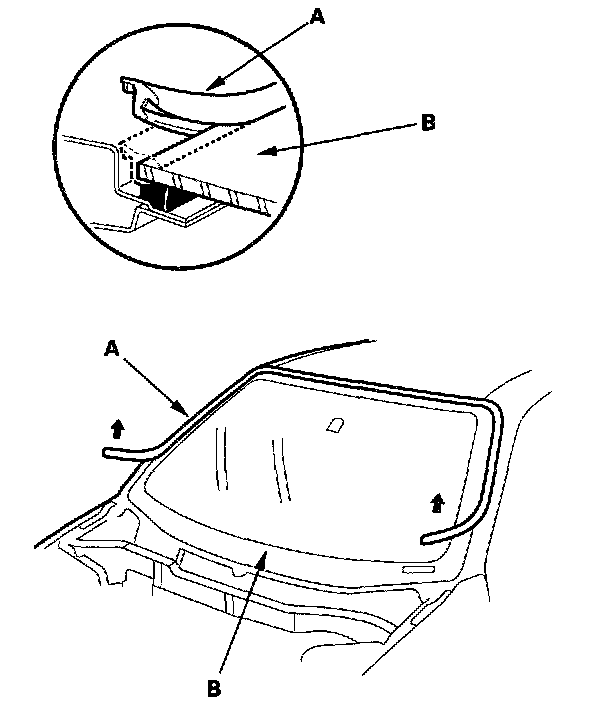 A
B
A
B