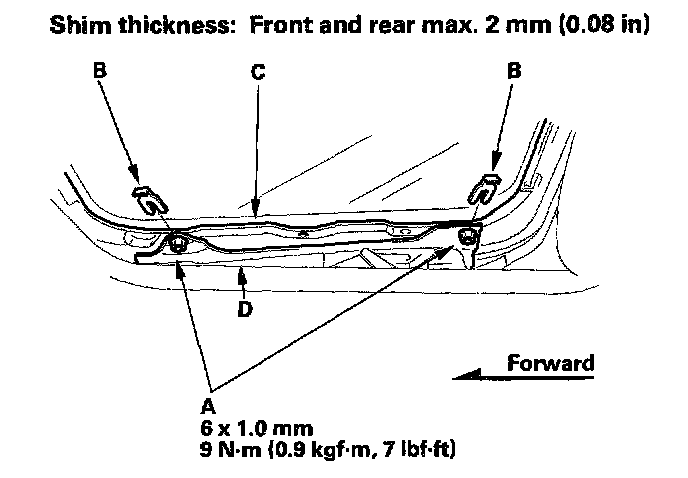 Shim thickness: Front and rear max. 2 mm (0.08 in)

B

C

B

D

Forward

A
6 x 1.0 mm
9 N·m (0.9 kgf·m, 7 lbf·ft)