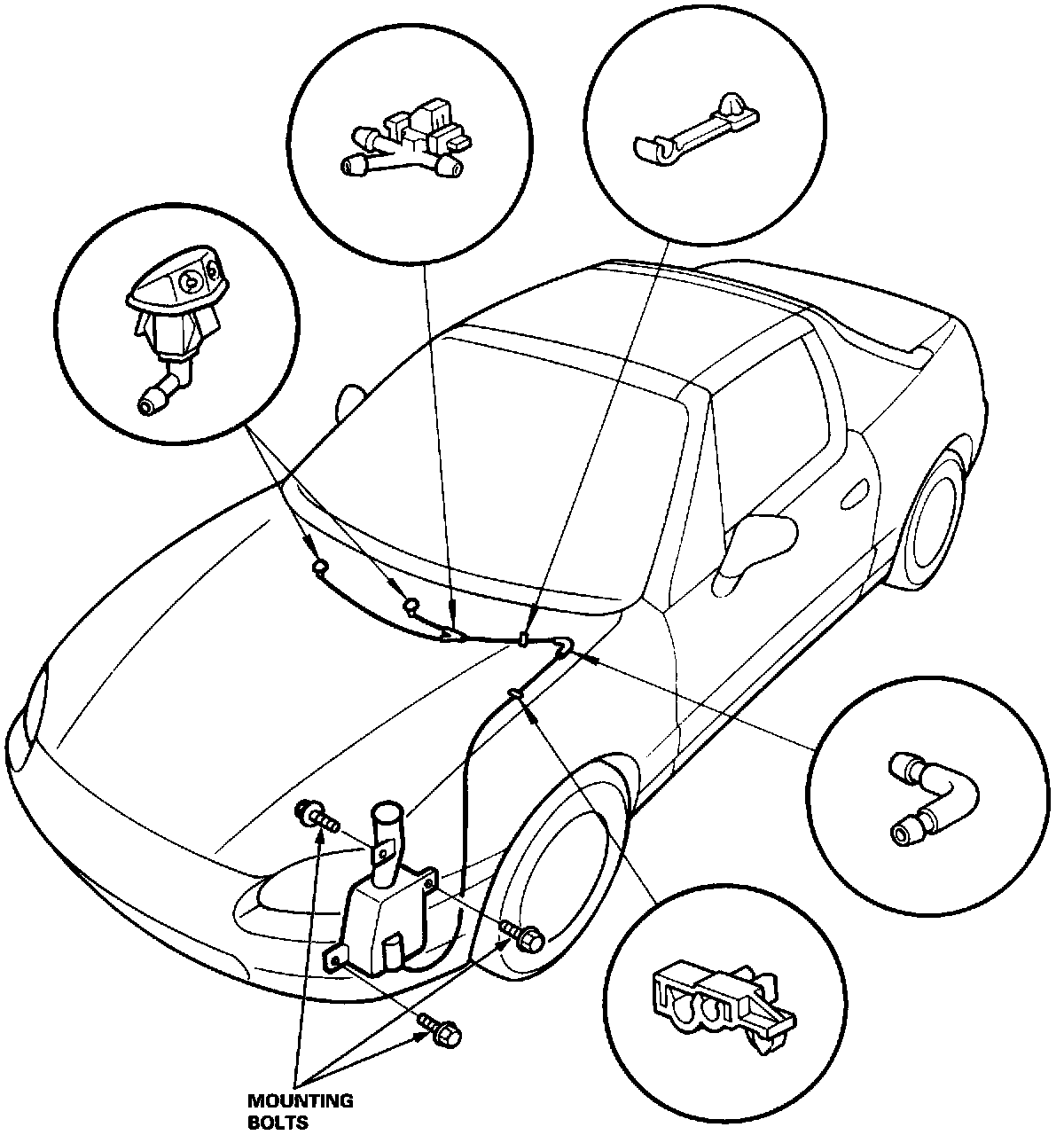 MOUNTING BOLTS