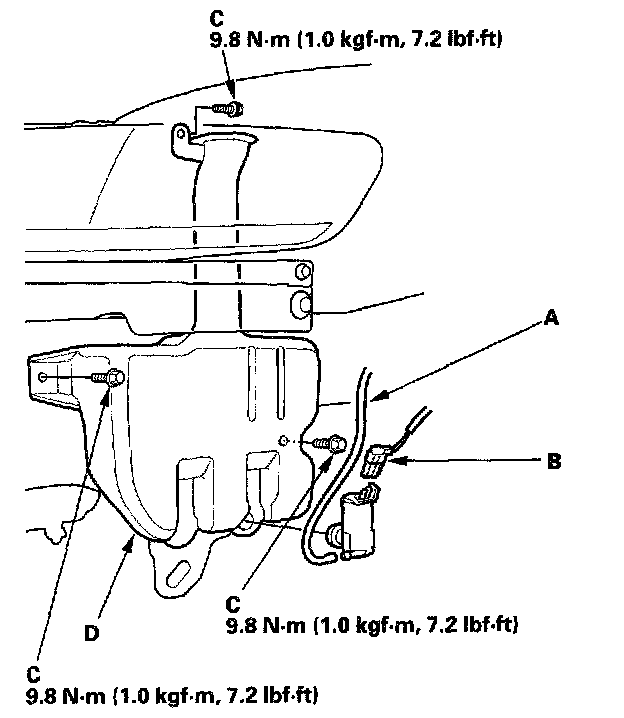 C
9.8 N·m (1.0 kgf·m, 7.2 lbf·ft)

A

B

C
9.8 N·m (1.0 kgf·m, 7.2 lbf·ft)

D

C
9.8 N·m (1.0 kgf·m, 7.2 lbf·ft)