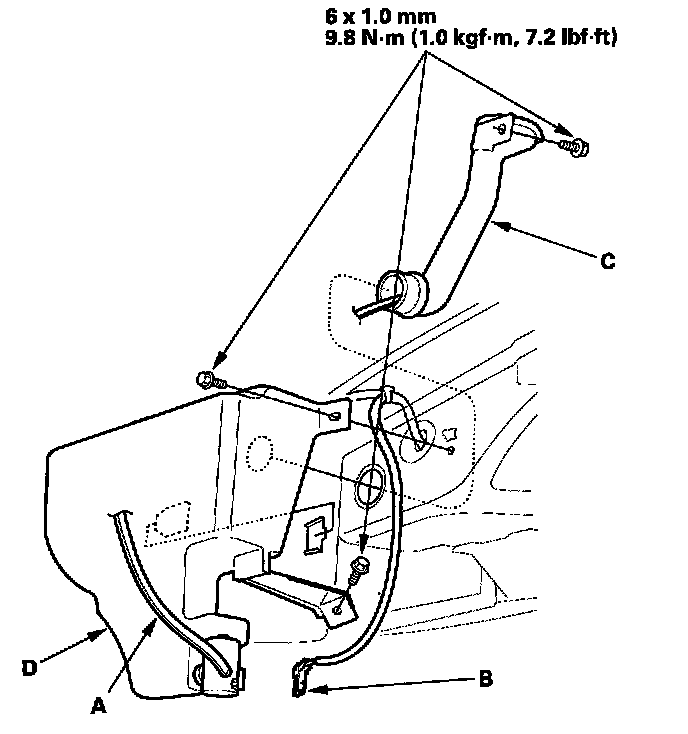 6 x 1.0 mm
9.8 N·m (1.0 kgf·m, 7.2 lbf·ft)

C

D

A

B