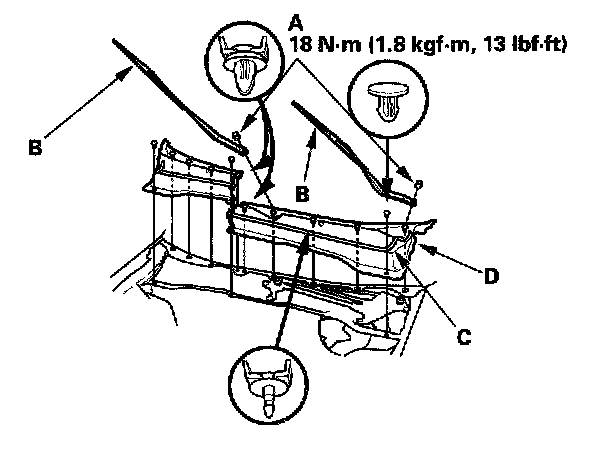 A
18 N·m (1.8 kgf·m, 13 lbf·ft)

B

B

D

C