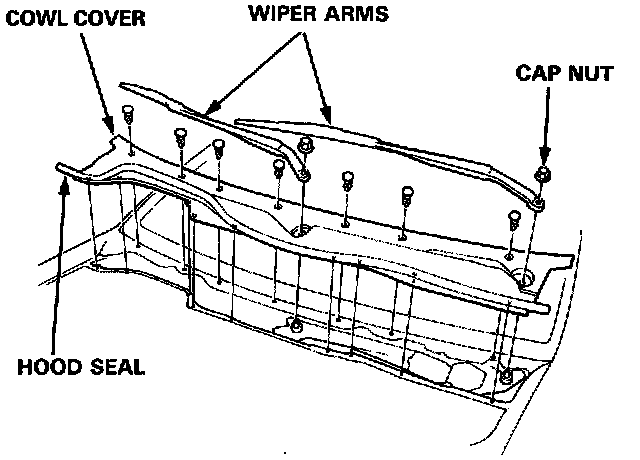 COWL COVER
WIPER ARMS
CAP NUT
HOOD SEAL