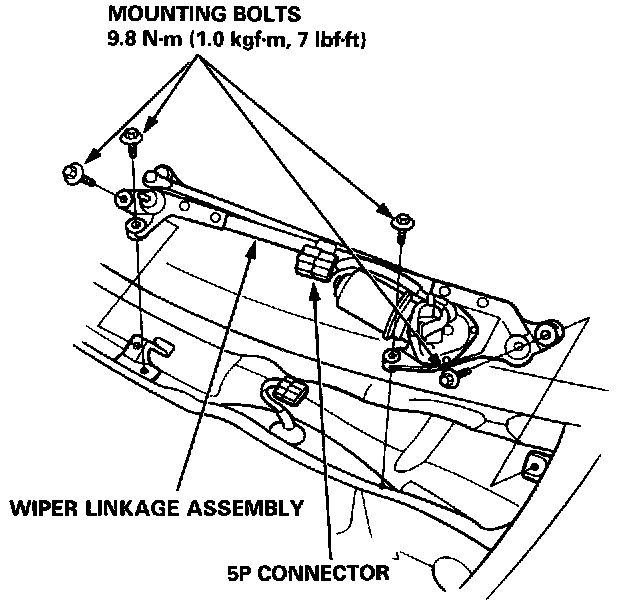 MOUNTING BOLTS
9.8 N·m (1.0 kgf·m, 7 lbf·ft)

WIPER LINKAGE ASSEMBLY

5P CONNECTOR