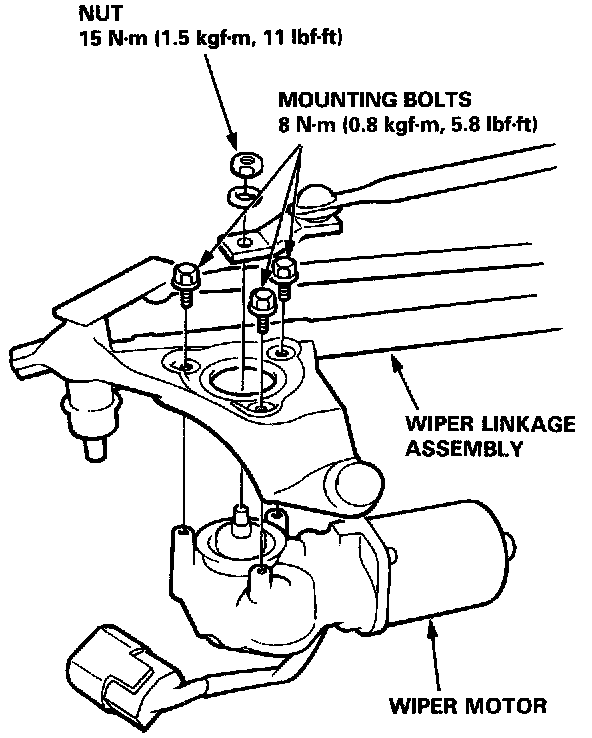 NUT
15 N·m (1.5 kgf·m, 11 lbf·ft)

MOUNTING BOLTS
8 N·m (0.8 kgf·m, 5.8 lbf·ft)

WIPER LINKAGE ASSEMBLY

WIPER MOTOR