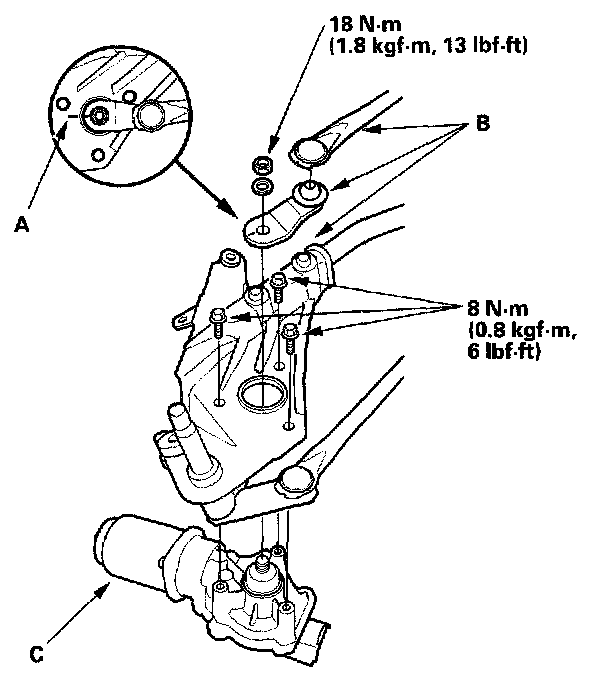 18 N·m
(1.8 kgf·m, 13 lbf·ft)

B

A

8 N·m
(0.8 kgf·m,
6 lbf·ft)

C