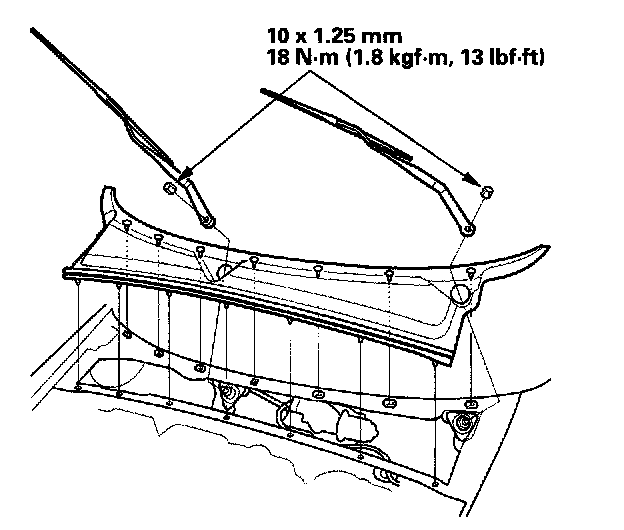 10 x 1.25 mm
18 N·m (1.8 kgf·m, 13 lbf·ft)