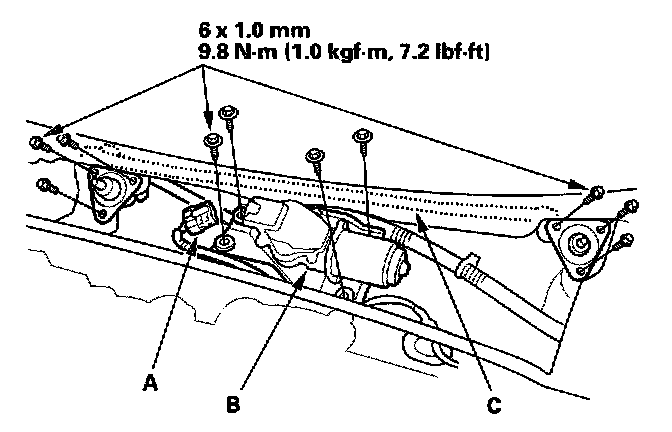 6 x 1.0 mm
9.8 N·m (1.0 kgf·m, 7.2 lbf·ft)

A

B

C