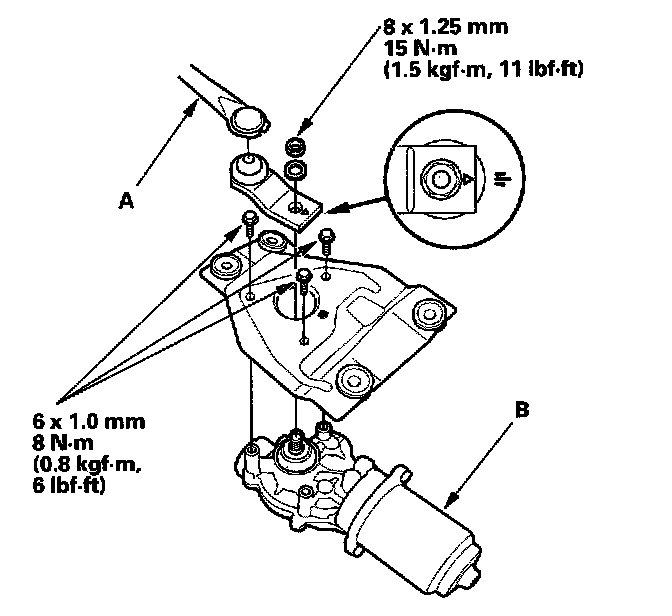 8 x 1.25 mm
15 N·m
(1.5 kgf·m, 11 lbf·ft)

A

6 x 1.0 mm
8 N·m
(0.8 kgf·m,
6 lbf·ft)

B