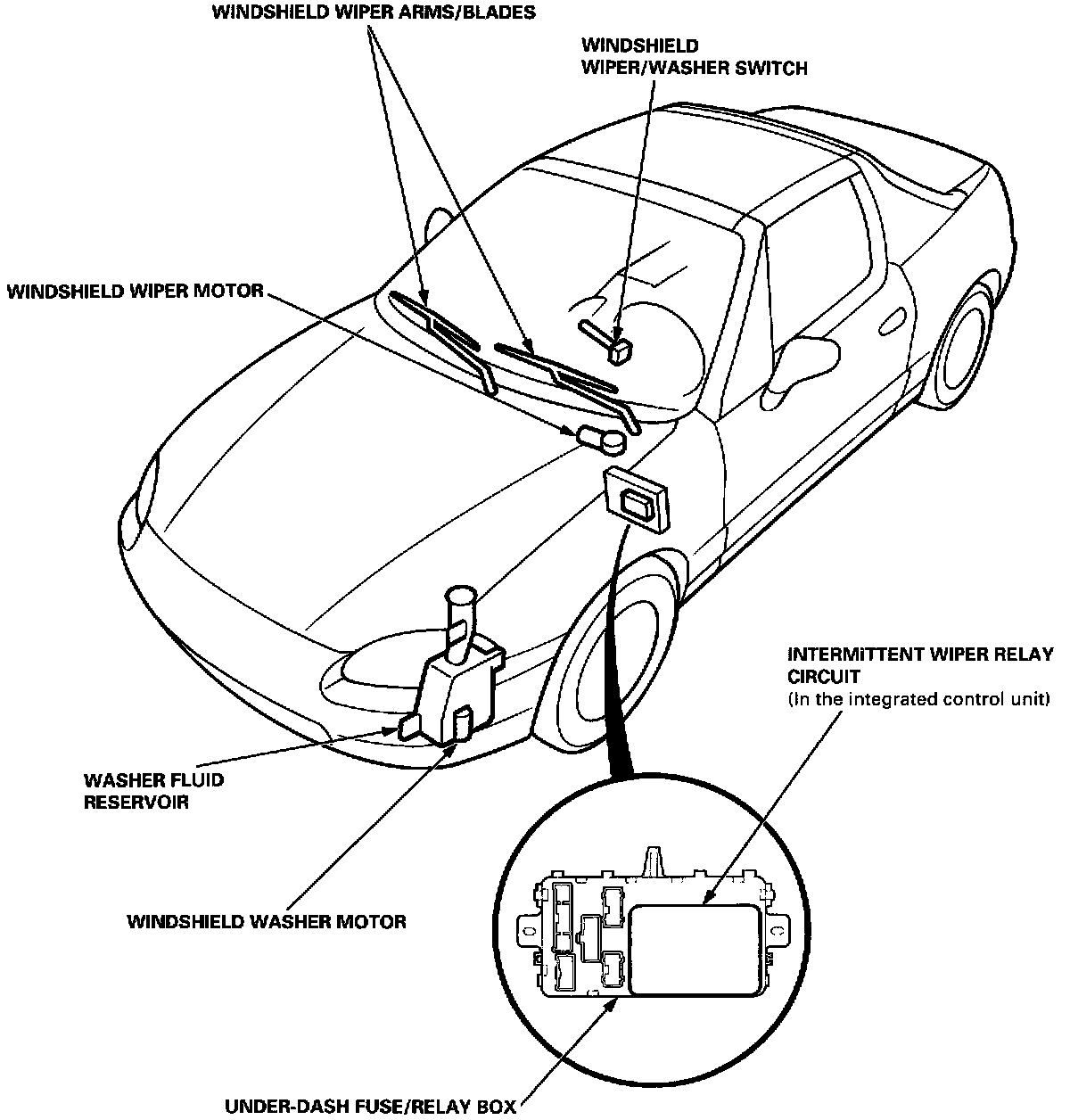 WINDSHIELD WIPER ARMS/BLADES

WINDSHIELD WIPER/WASHER SWITCH

WINDSHIELD WIPER MOTOR

INTERMITTENT WIPER RELAY CIRCUIT
(In the integrated control unit)

WASHER FLUID RESERVOIR

WINDSHIELD WASHER MOTOR

UNDER-DASH FUSE/RELAY BOX