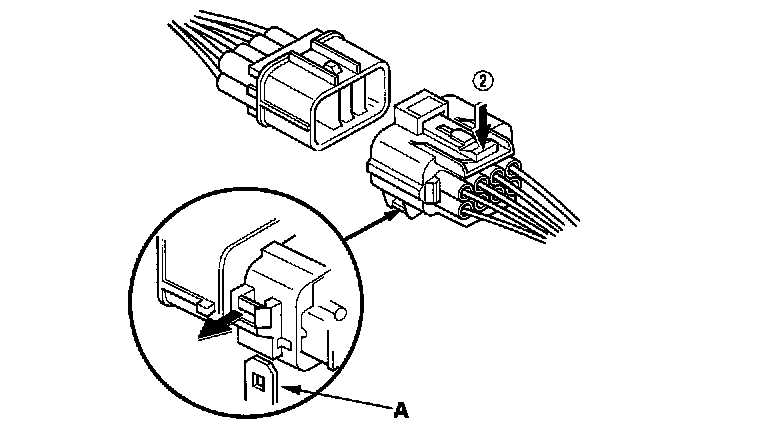 ②

A