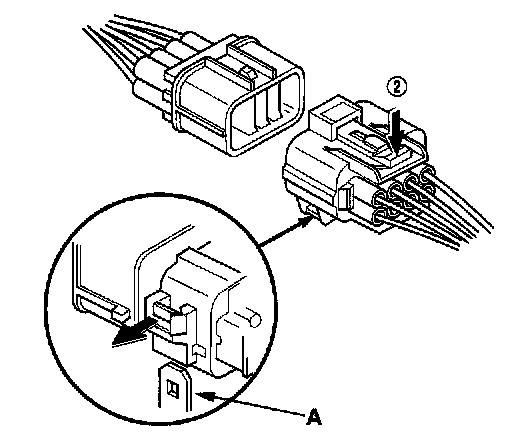 2

A