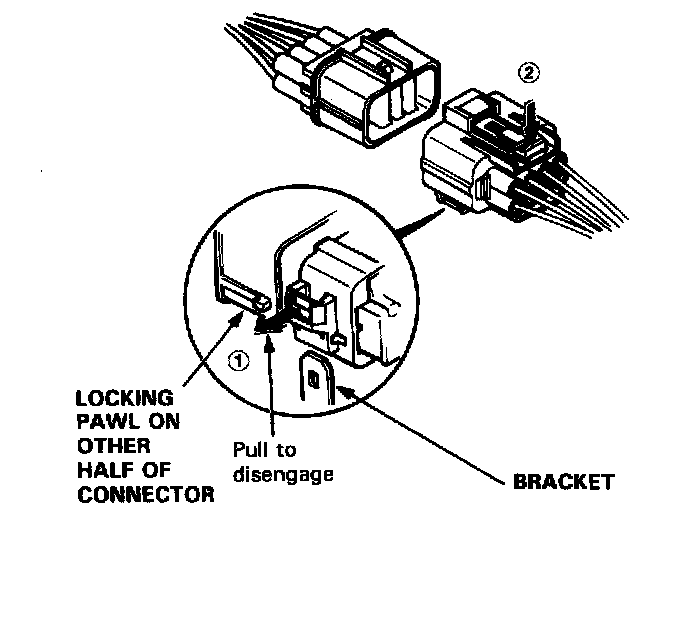 ②

①

LOCKING PAWL ON OTHER HALF OF CONNECTOR

Pull to disengage

BRACKET