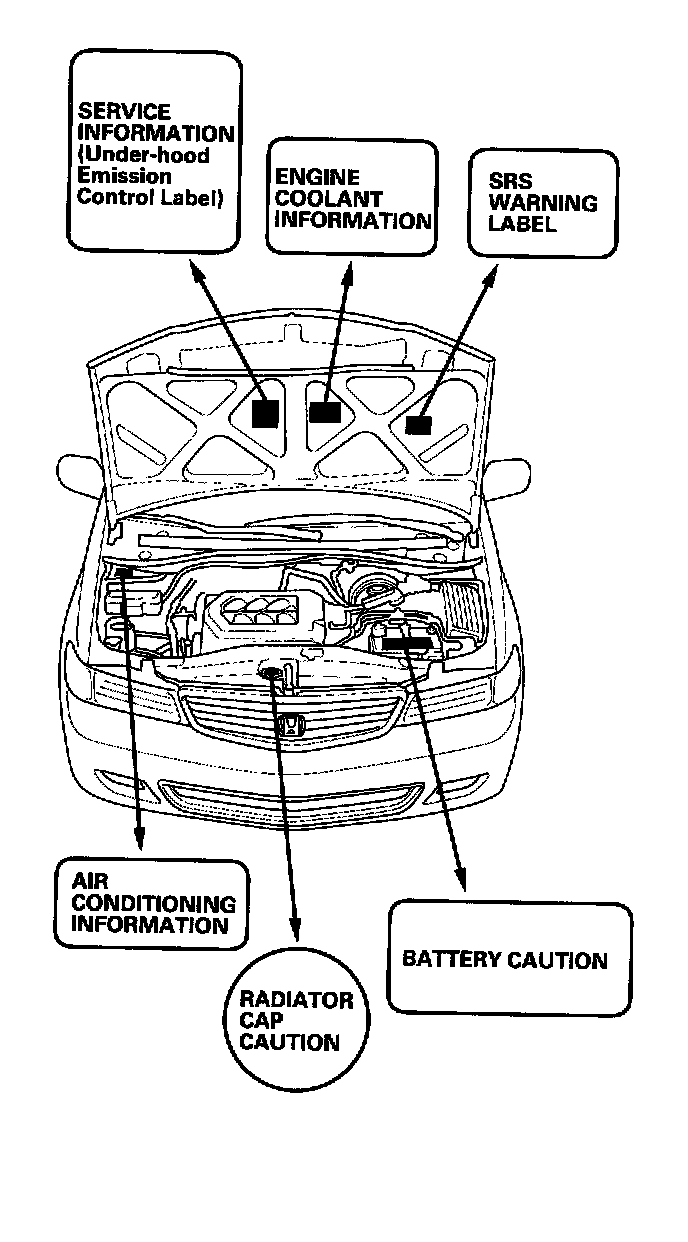 SERVICE INFORMATION (Under-hood Emission Control Label)

ENGINE COOLANT INFORMATION

SRS WARNING LABEL

AIR CONDITIONING INFORMATION

RADIATOR CAP CAUTION

BATTERY CAUTION