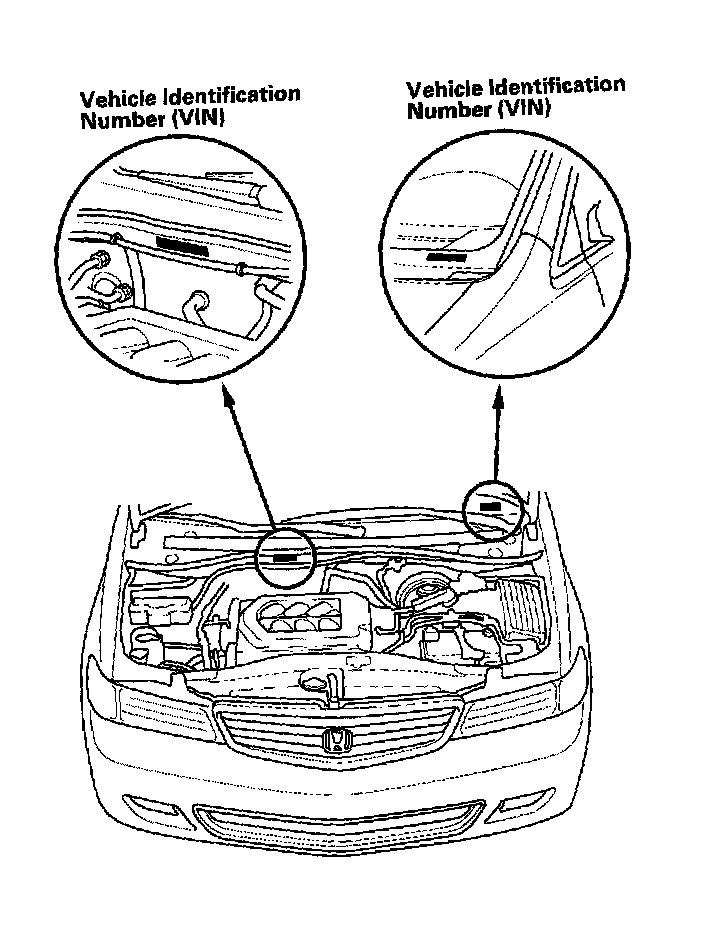 Vehicle Identification Number (VIN)

Vehicle Identification Number (VIN)