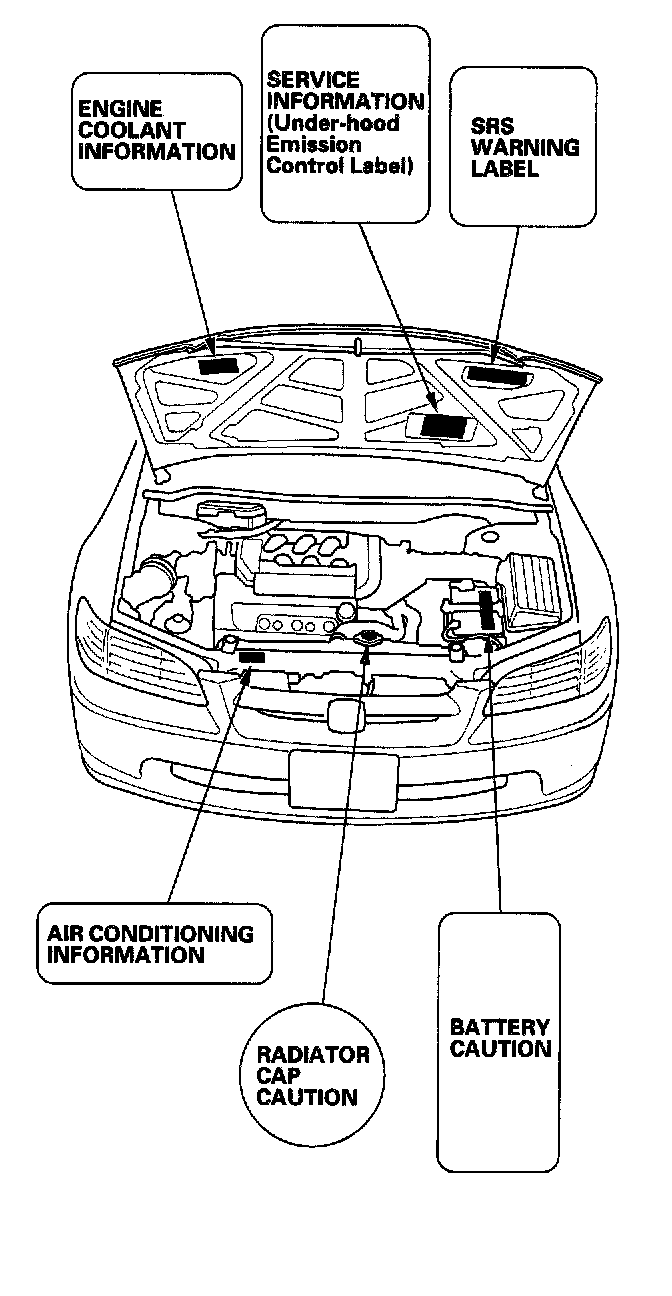 ENGINE COOLANT INFORMATION

SERVICE INFORMATION (Under-hood Emission Control Label)

SRS WARNING LABEL

AIR CONDITIONING INFORMATION

RADIATOR CAP CAUTION

BATTERY CAUTION