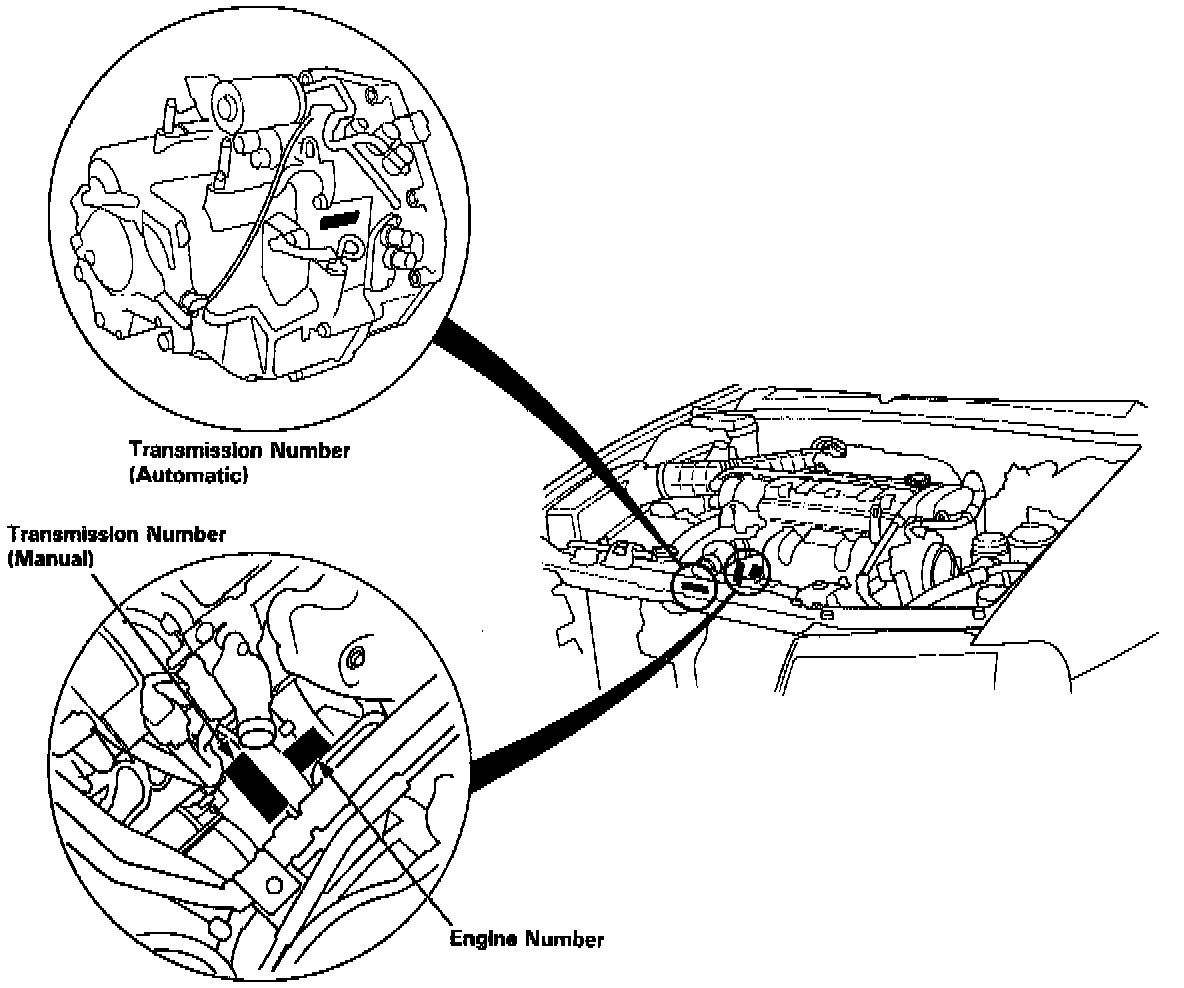 Transmission Number
(Automatic)

Transmission Number
(Manual)

Engine Number