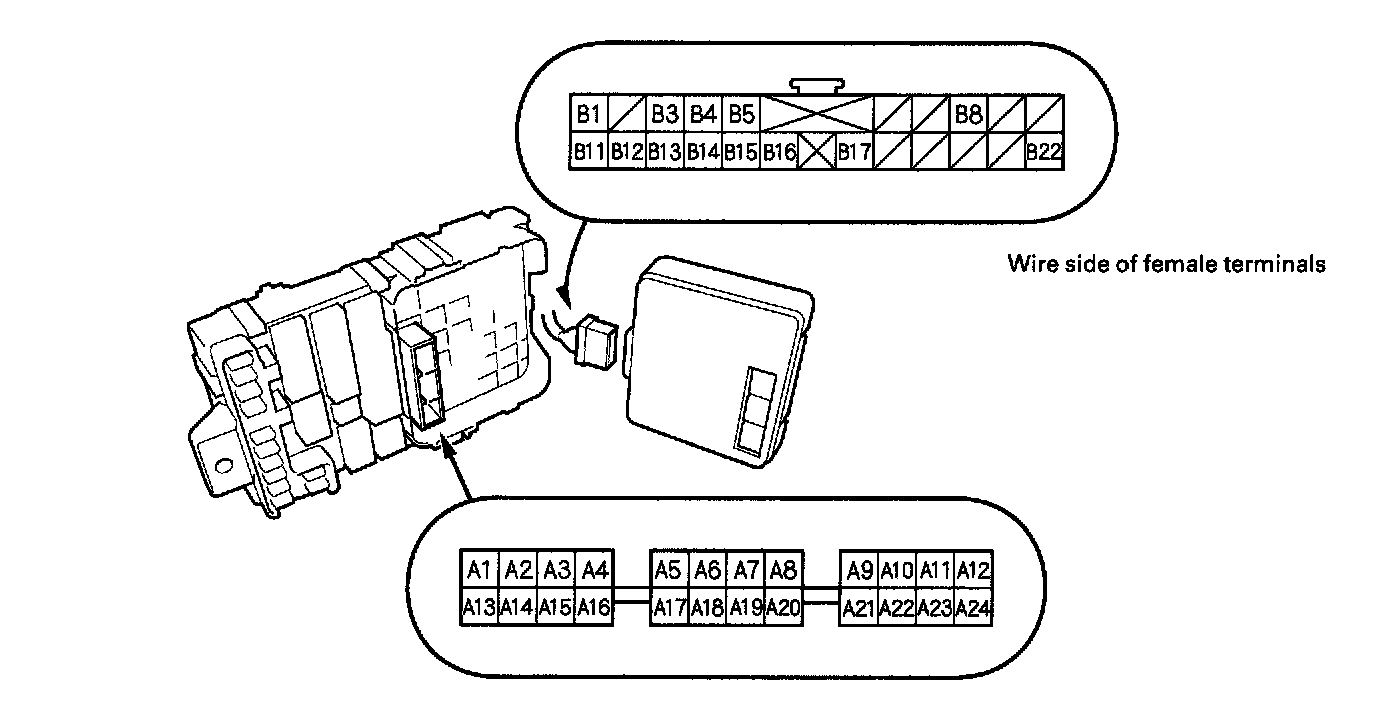 B1 B3 B4 B5 B8
B11 B12 B13 B14 B15 B16 B17 B22

Wire side of female terminals

A1 A2 A3 A4 A5 A6 A7 A8 A9 A10 A11 A12
A13 A14 A15 A16 A17 A18 A19 A20 A21 A22 A23 A24