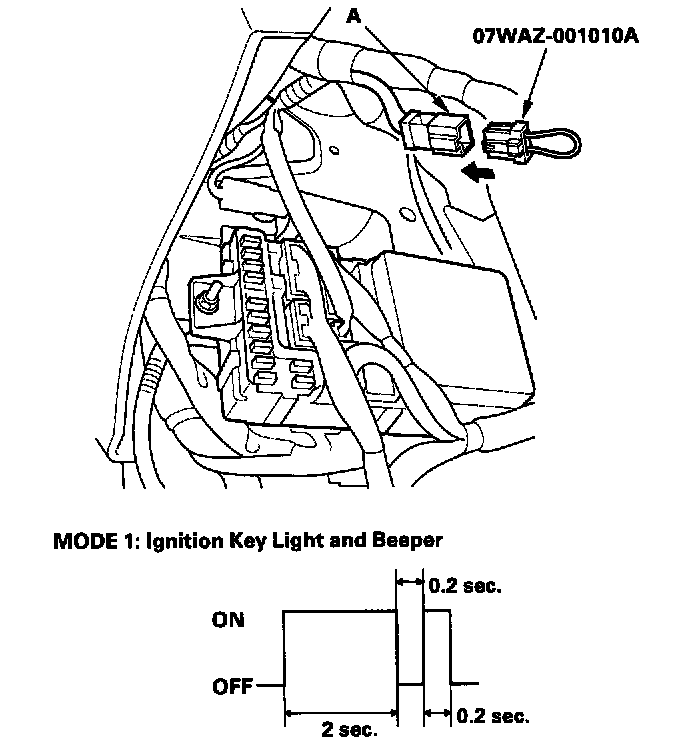 A

07WAZ-001010A

MODE 1: Ignition Key Light and Beeper

0.2 sec.

ON

OFF

2 sec.

0.2 sec.