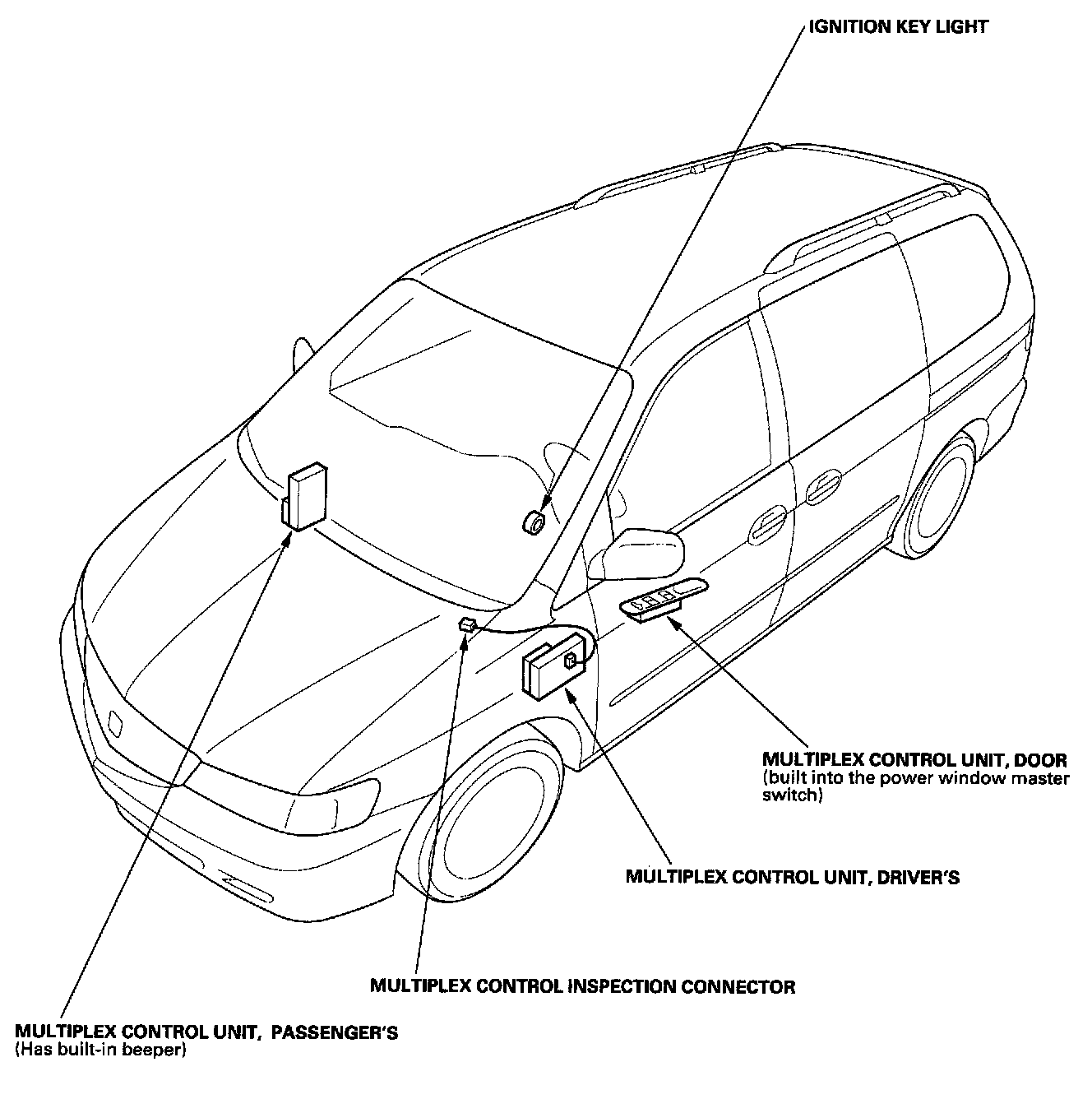 IGNITION KEY LIGHT

MULTIPLEX CONTROL UNIT, DOOR
(built into the power window master switch)

MULTIPLEX CONTROL UNIT, DRIVER'S

MULTIPLEX CONTROL INSPECTION CONNECTOR

MULTIPLEX CONTROL UNIT, PASSENGER'S
(Has built-in beeper)