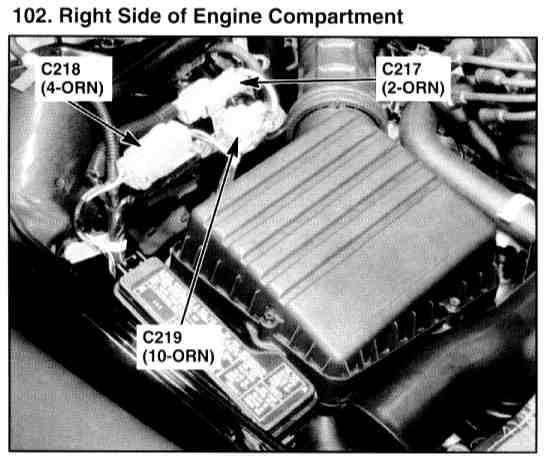 102. Right Side of Engine Compartment

C218
(4-ORN)

C217
(2-ORN)

C219
(10-ORN)