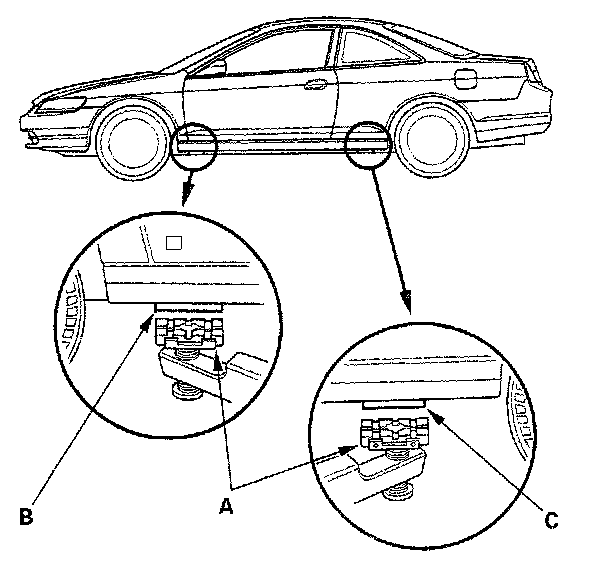 B
A
C