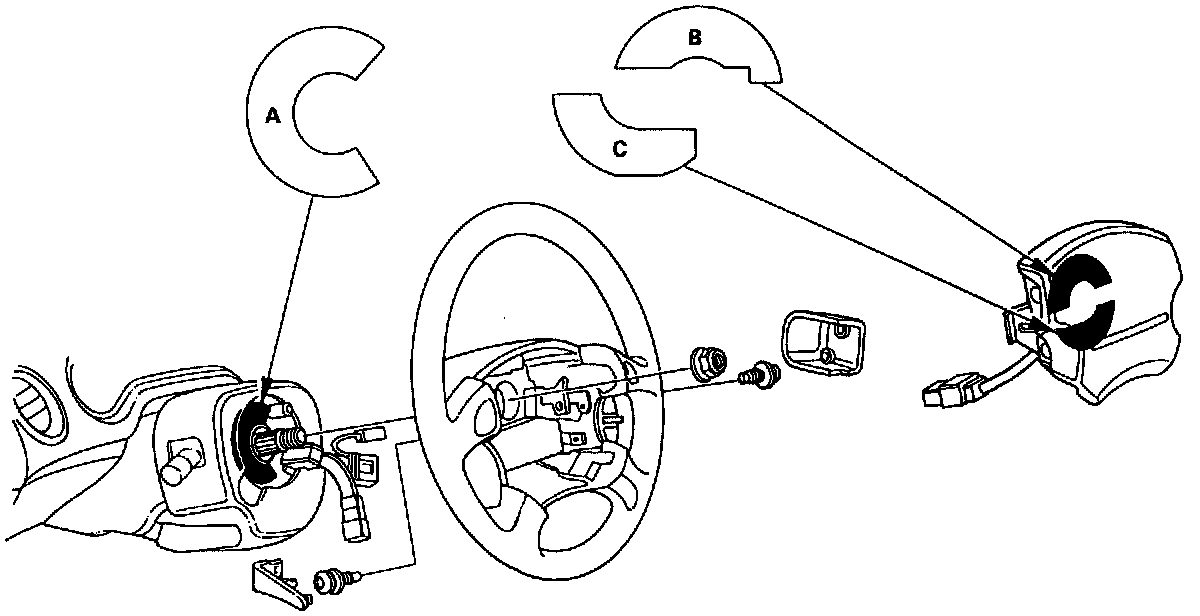 A

B

C