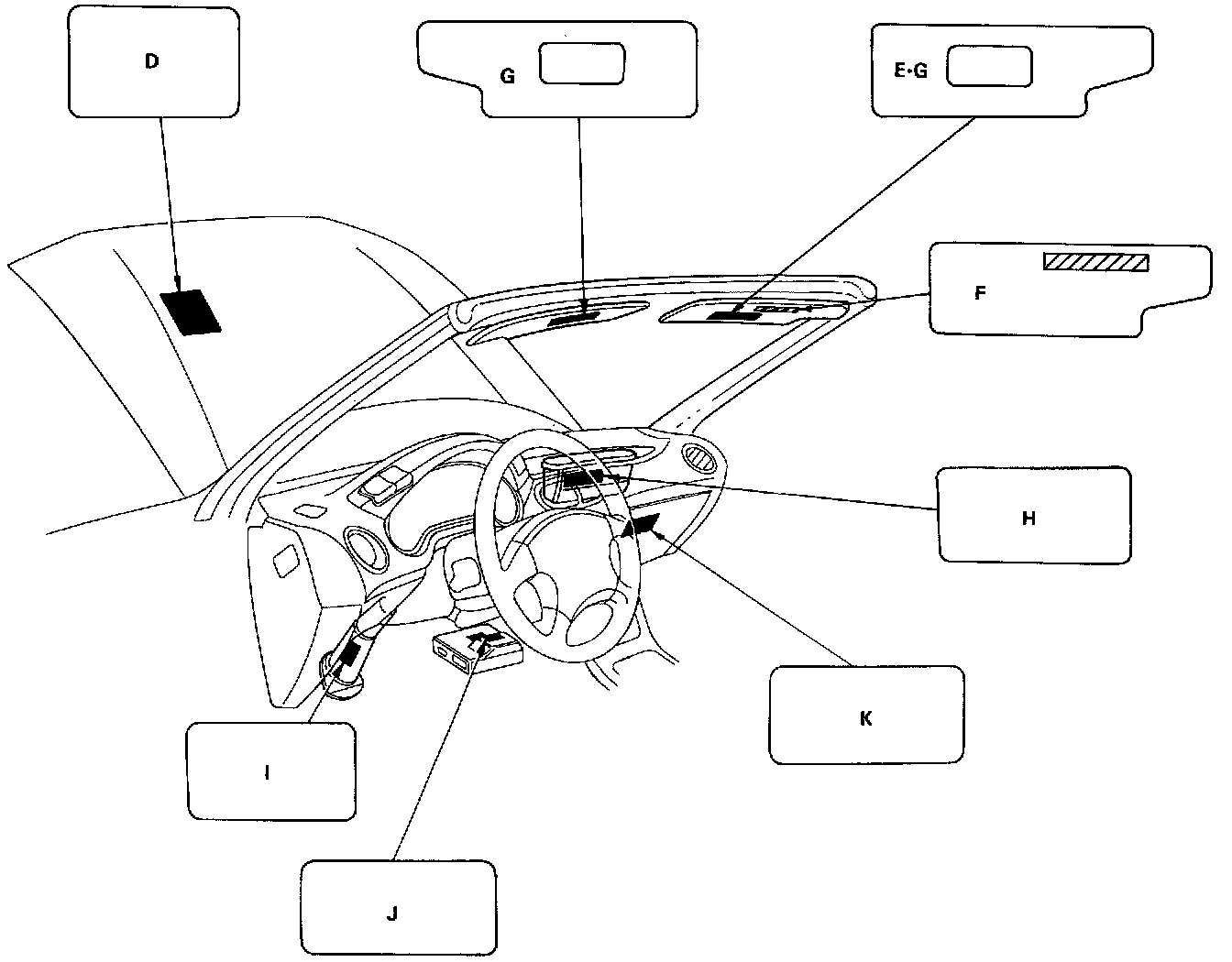 D

G

E·G

F

H

K

I

J