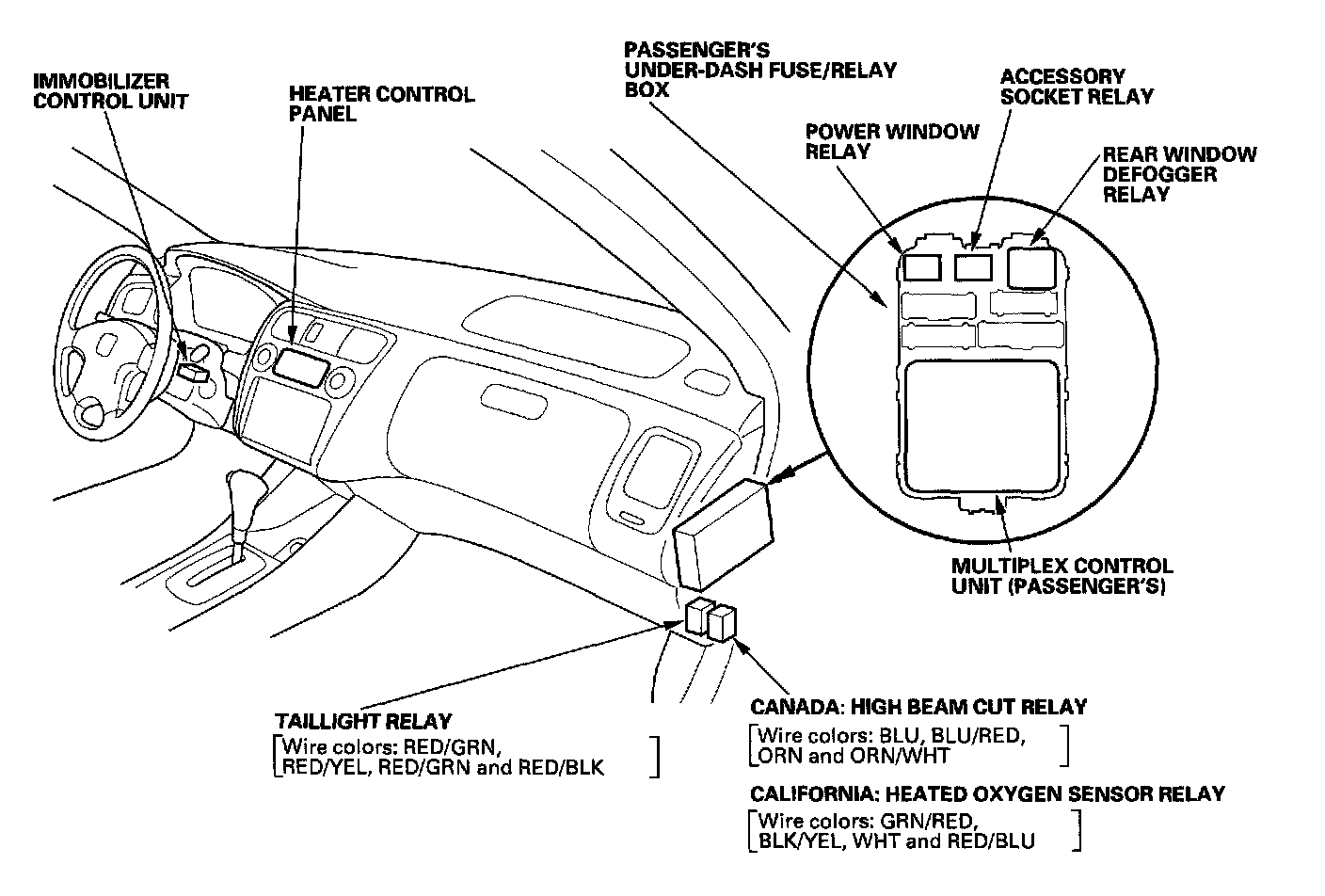 IMMOBILIZER CONTROL UNIT

HEATER CONTROL PANEL

PASSENGER'S UNDER-DASH FUSE/RELAY BOX

ACCESSORY SOCKET RELAY

POWER WINDOW RELAY

REAR WINDOW DEFOGGER RELAY

MULTIPLEX CONTROL UNIT (PASSENGER'S)

TAILLIGHT RELAY
[Wire colors: RED/GRN, RED/YEL, RED/GRN and RED/BLK]

CANADA: HIGH BEAM CUT RELAY
[Wire colors: BLU, BLU/RED, ORN and ORN/WHT]

CALIFORNIA: HEATED OXYGEN SENSOR RELAY
[Wire colors: GRN/RED, BLK/YEL, WHT and RED/BLU]