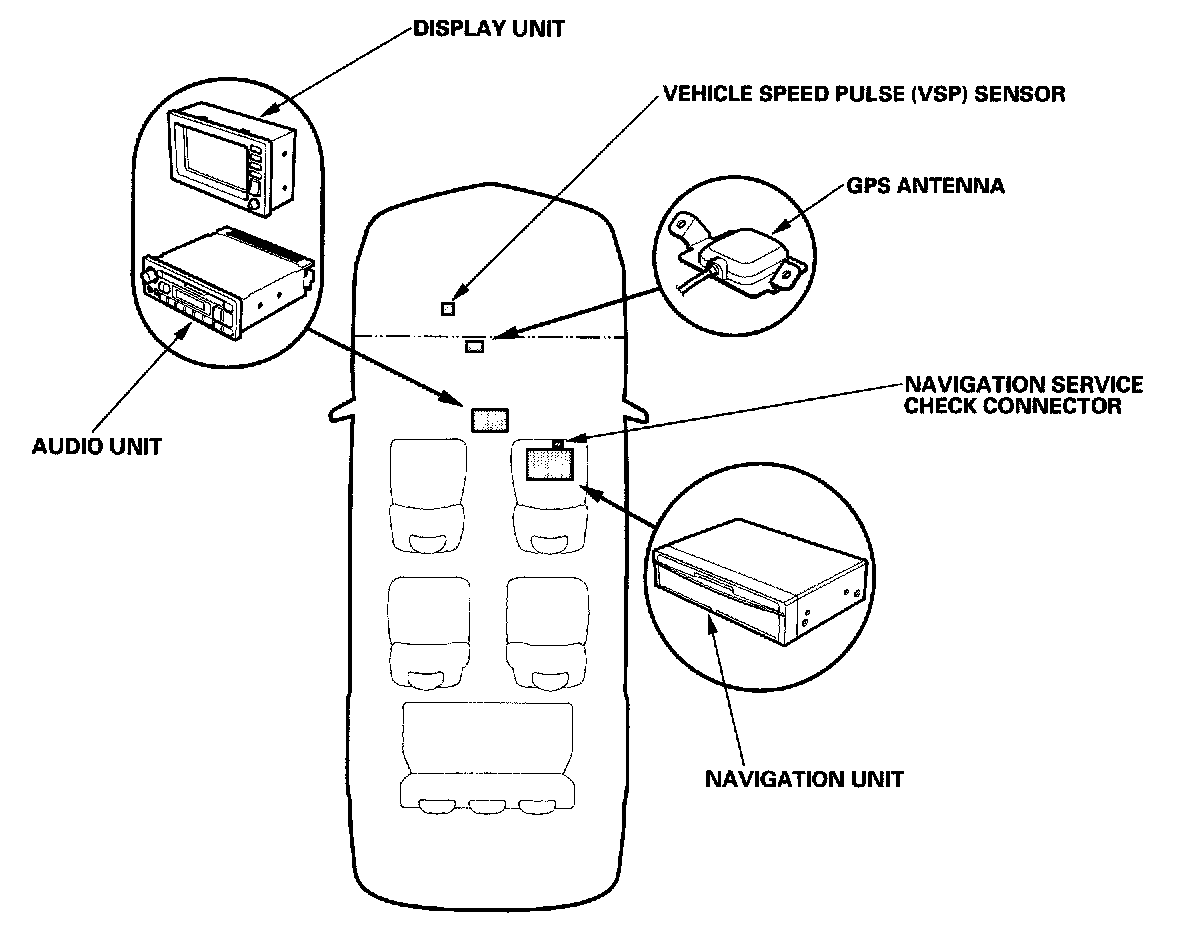 DISPLAY UNIT

VEHICLE SPEED PULSE (VSP) SENSOR

GPS ANTENNA

NAVIGATION SERVICE CHECK CONNECTOR

AUDIO UNIT

NAVIGATION UNIT