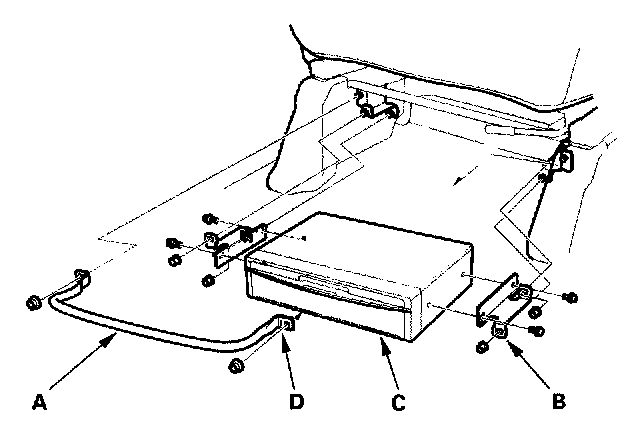 A D C B