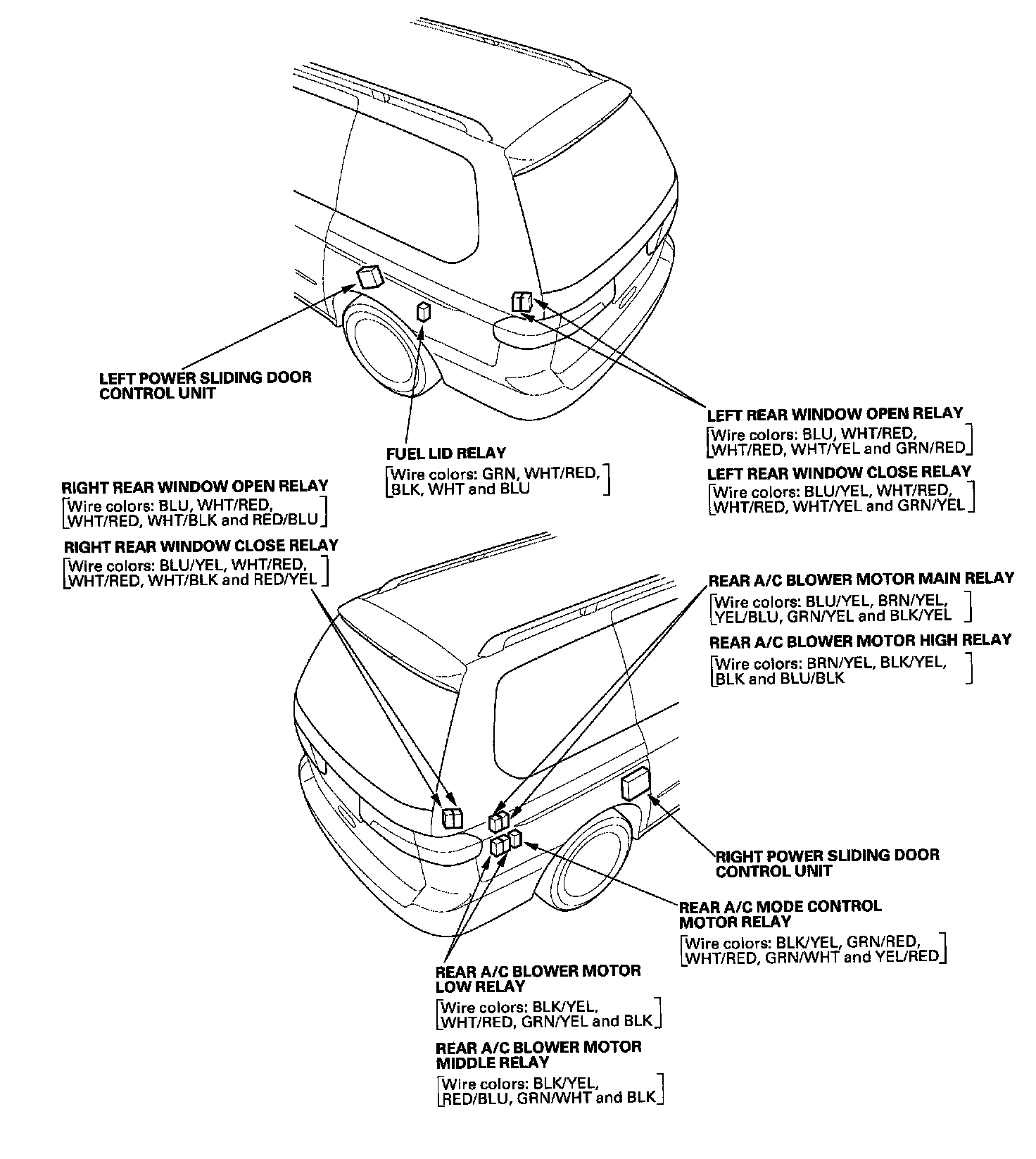 LEFT POWER SLIDING DOOR CONTROL UNIT

FUEL LID RELAY
[Wire colors: GRN, WHT/RED, BLK, WHT and BLU]

LEFT REAR WINDOW OPEN RELAY
[Wire colors: BLU, WHT/RED, WHT/RED, WHT/YEL and GRN/RED]

LEFT REAR WINDOW CLOSE RELAY
[Wire colors: BLU/YEL, WHT/RED, WHT/RED, WHT/YEL and GRN/YEL]

RIGHT REAR WINDOW OPEN RELAY
[Wire colors: BLU, WHT/RED, WHT/RED, WHT/BLK and RED/BLU]

RIGHT REAR WINDOW CLOSE RELAY
[Wire colors: BLU/YEL, WHT/RED, WHT/RED, WHT/BLK and RED/YEL]

REAR A/C BLOWER MOTOR MAIN RELAY
[Wire colors: BLU/YEL, BRN/YEL, YEL/BLU, GRN/YEL and BLK/YEL]

REAR A/C BLOWER MOTOR HIGH RELAY
[Wire colors: BRN/YEL, BLK/YEL, BLK and BLU/BLK]

RIGHT POWER SLIDING DOOR CONTROL UNIT

REAR A/C MODE CONTROL MOTOR RELAY
[Wire colors: BLK/YEL, GRN/RED, WHT/RED, GRN/WHT and YEL/RED]

REAR A/C BLOWER MOTOR LOW RELAY
[Wire colors: BLK/YEL, WHT/RED, GRN/YEL and BLK]

REAR A/C BLOWER MOTOR MIDDLE RELAY
[Wire colors: BLK/YEL, RED/BLU, GRN/WHT and BLK]