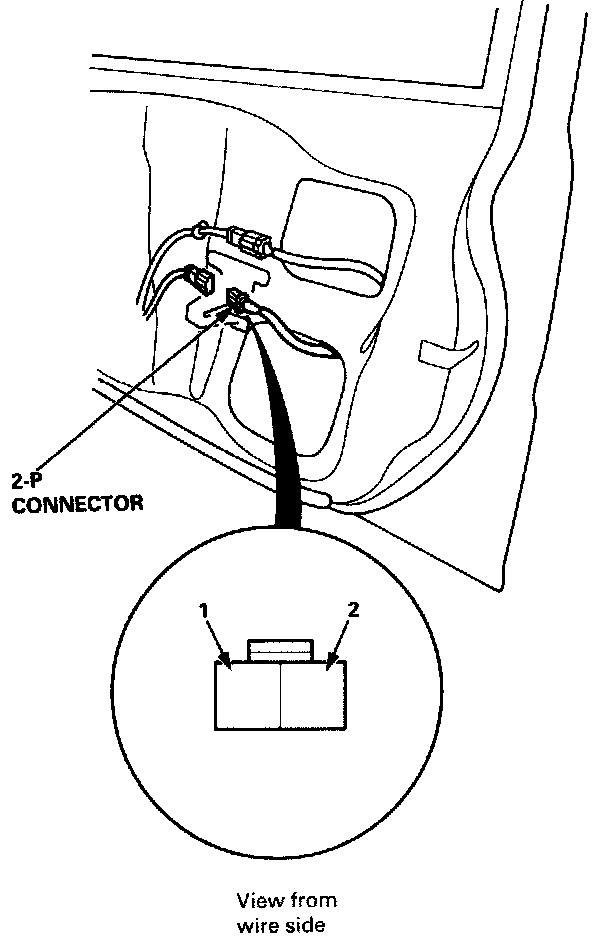 2-P CONNECTOR

1

2

View from wire side