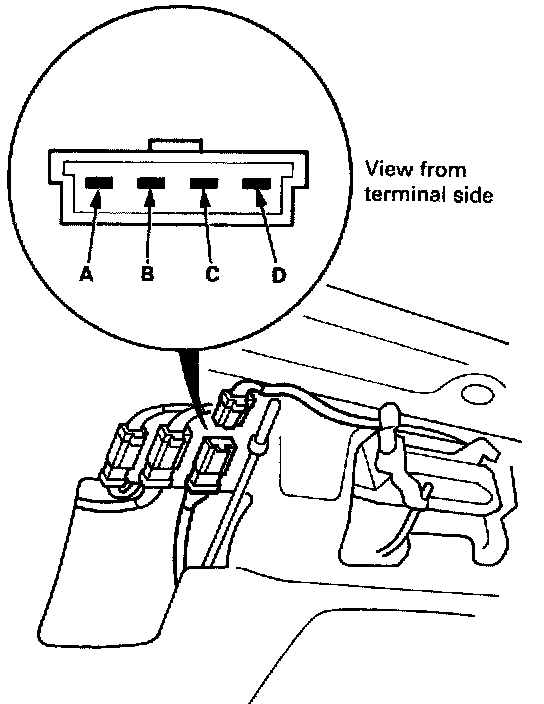 View from terminal side

A B C D