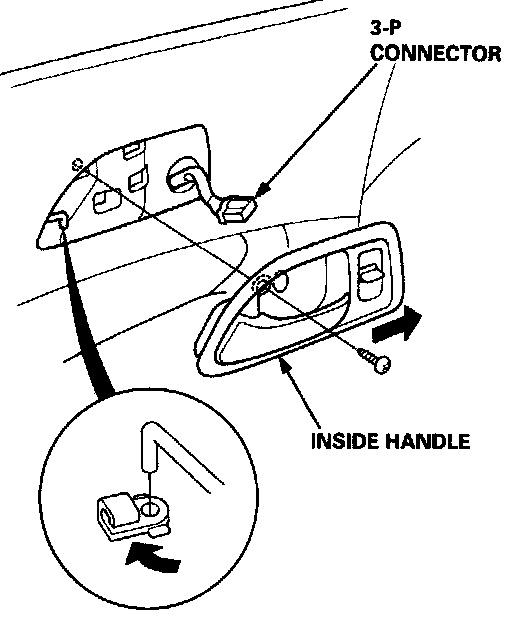 3-P CONNECTOR

INSIDE HANDLE