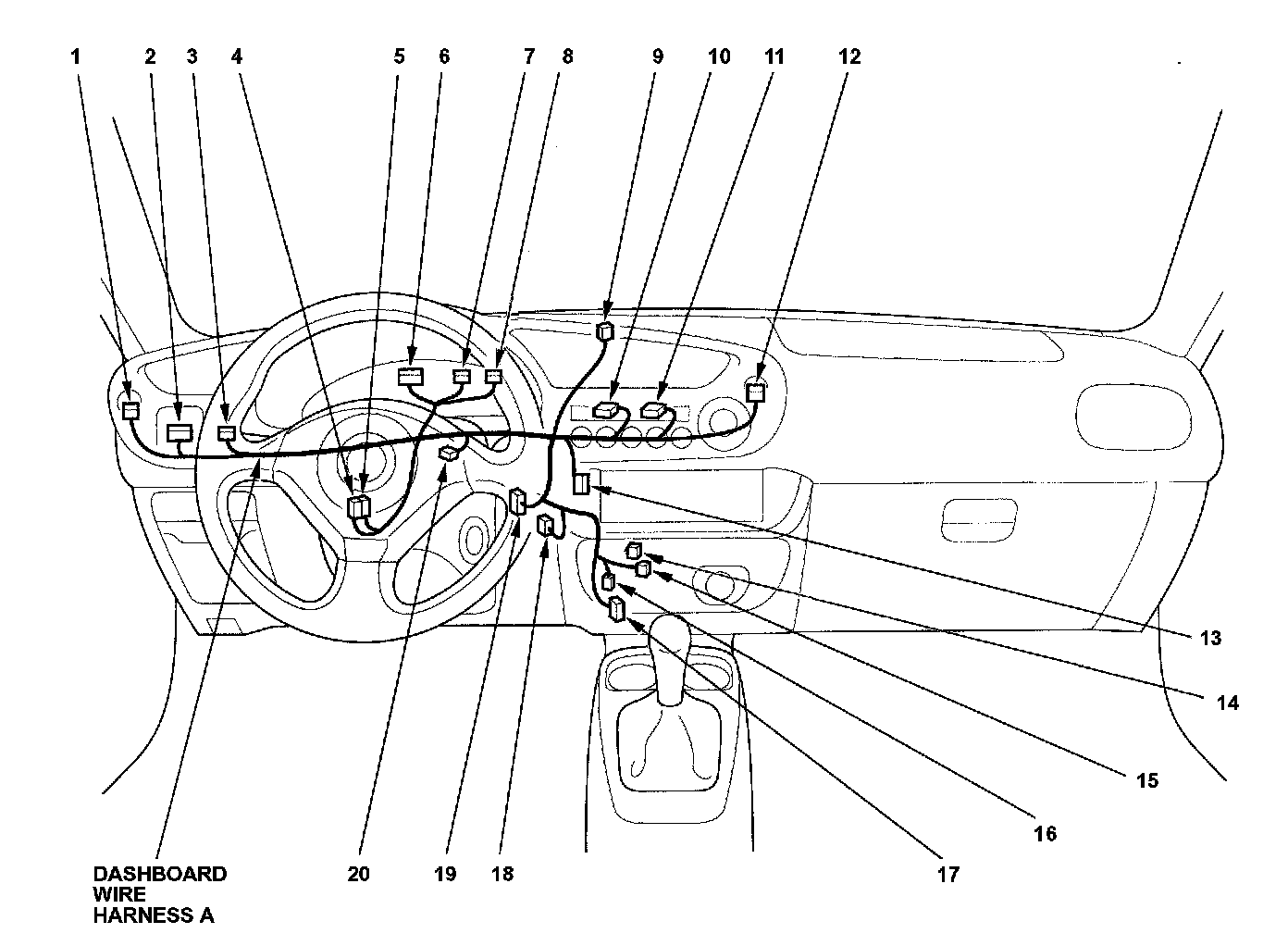 1 2 3 4 5 6 7 8 9 10 11 12

13

14

15

16

17

DASHBOARD WIRE HARNESS A

20 19 18