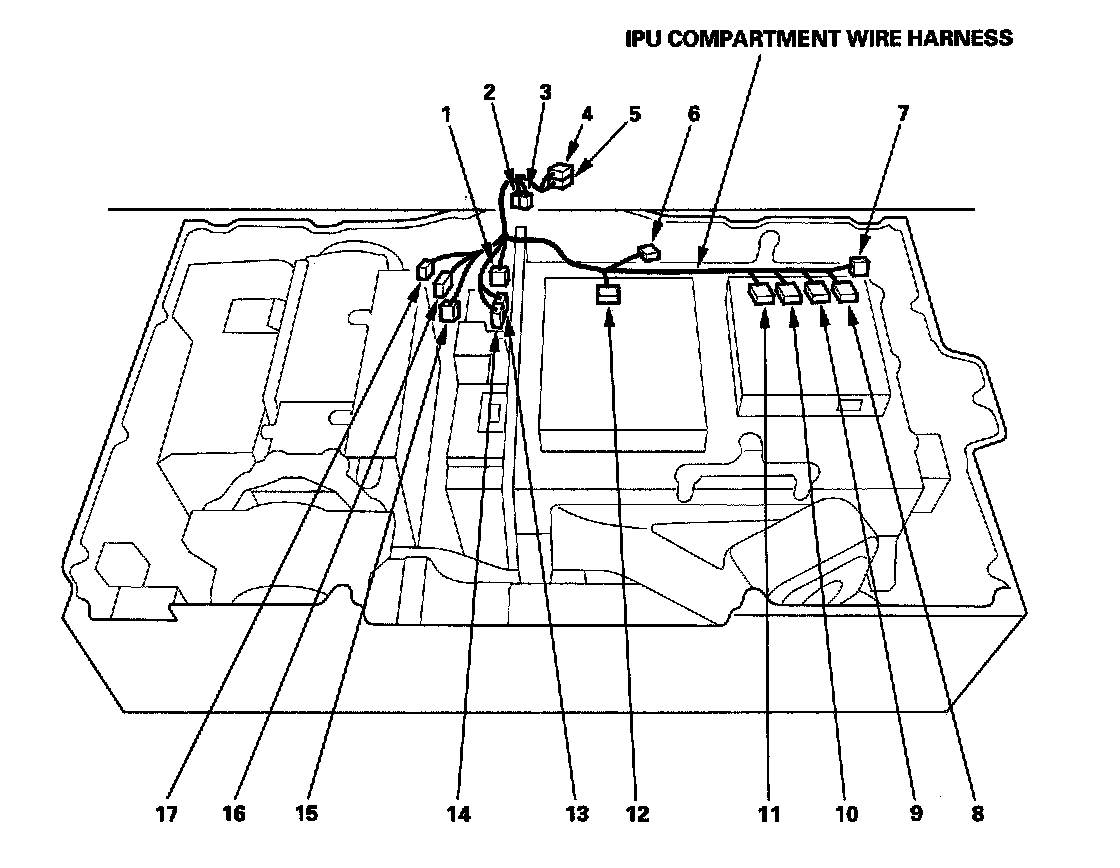 IPU COMPARTMENT WIRE HARNESS

1
2
3
4
5
6
7

17
16
15
14
13
12
11
10
9
8