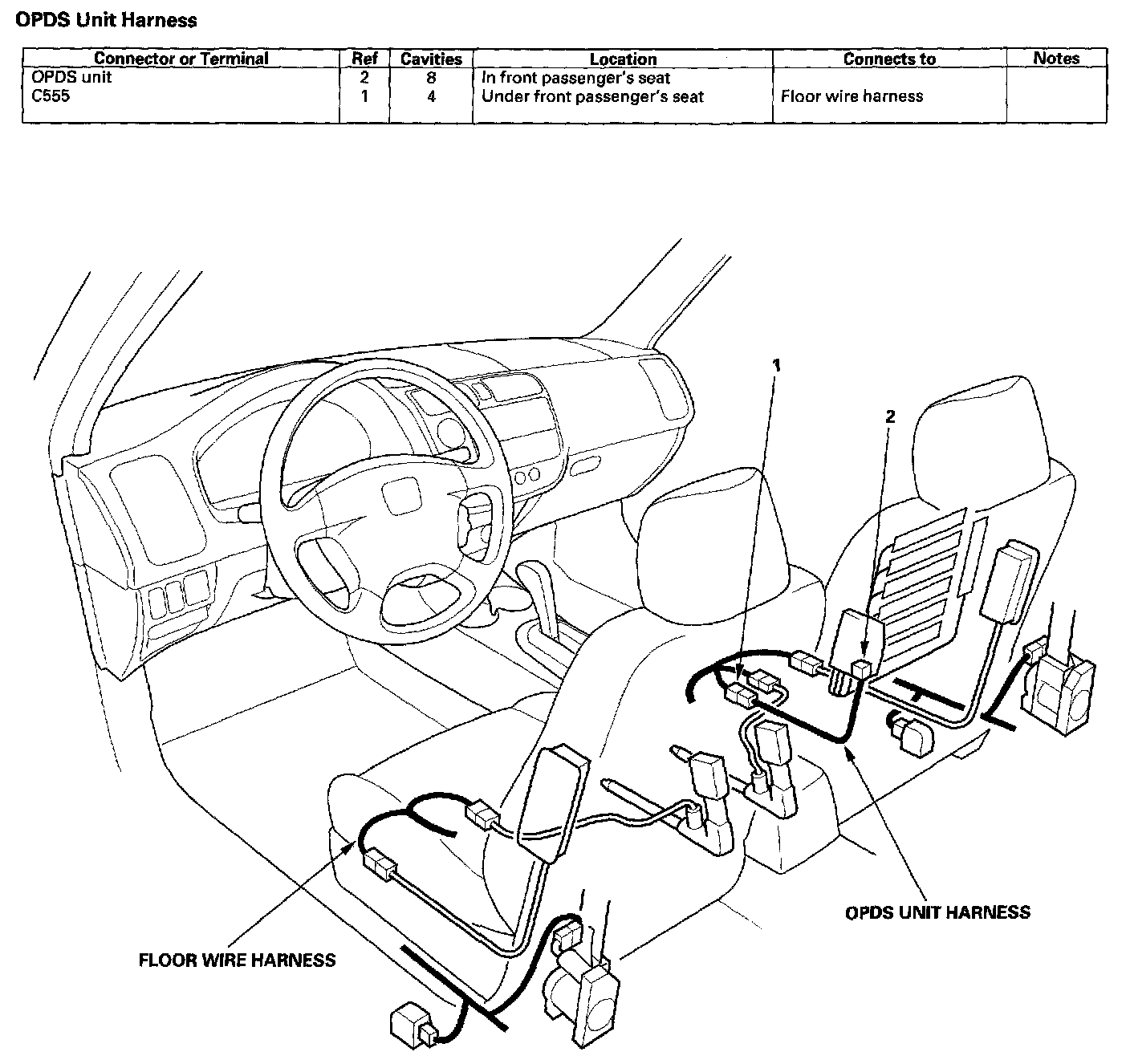 OPDS Unit Harness

| Connector or Terminal | Ref | Cavities | Location | Connects to | Notes |
|---|---|---|---|---|---|
| OPDS unit | 2 | 8 | In front passenger's seat | | |
| C555 | 1 | 4 | Under front passenger's seat | Floor wire harness | |

1

2

OPDS UNIT HARNESS

FLOOR WIRE HARNESS