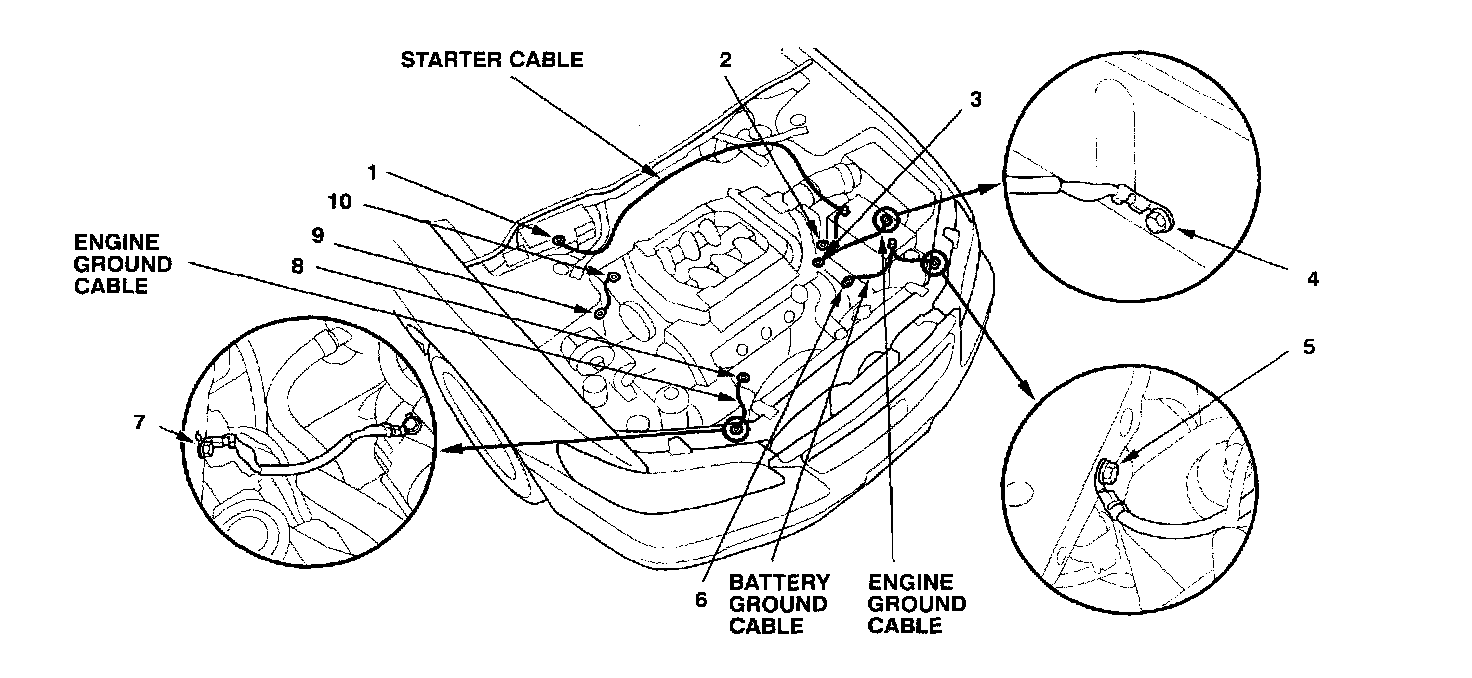 STARTER CABLE
2
3
1
10
9
8
ENGINE GROUND CABLE
4
5
7
6
BATTERY GROUND CABLE
ENGINE GROUND CABLE