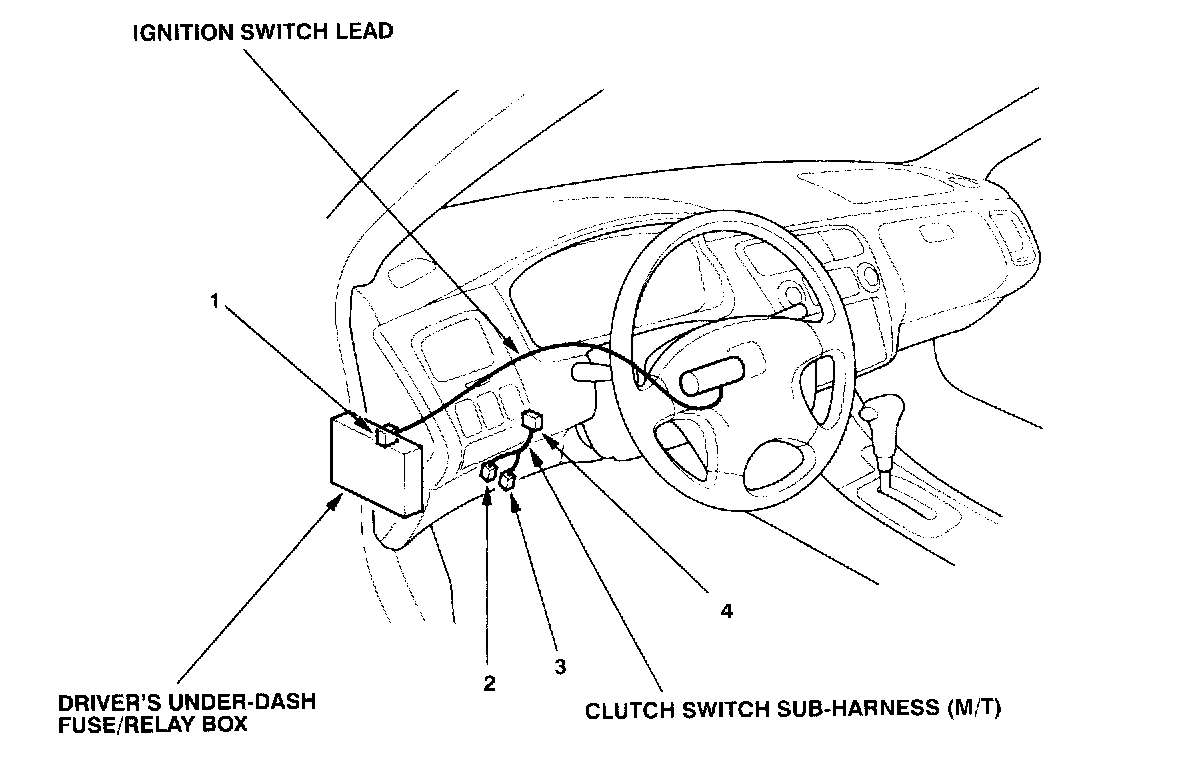 IGNITION SWITCH LEAD

1

4

2

3

DRIVER'S UNDER-DASH FUSE/RELAY BOX

CLUTCH SWITCH SUB-HARNESS (M/T)